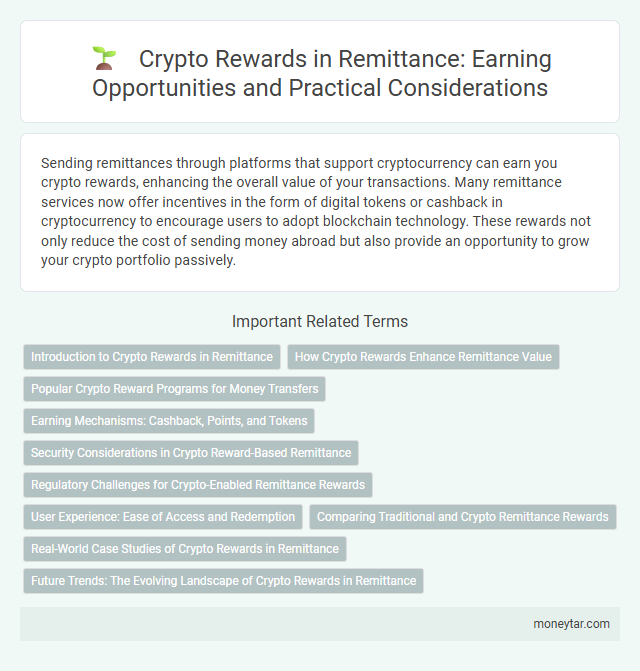 Crypto Rewards in Remittance: Earning Opportunities and Practical Considerations

Sending remittances through platforms that support cryptocurrency can earn you crypto rewards, enhancing the overall value of your transactions. Many remittance services now offer incentives in the form of digital tokens or cashback in cryptocurrency to encourage users to adopt blockchain technology. These rewards not only reduce the cost of sending money abroad but also provide an opportunity to grow your crypto portfolio passively.

Important Related Terms

Introduction to Crypto Rewards in Remittance

How Crypto Rewards Enhance Remittance Value

Popular Crypto Reward Programs for Money Transfers

Earning Mechanisms: Cashback, Points, and Tokens

Security Considerations in Crypto Reward-Based Remittance

Regulatory Challenges for Crypto-Enabled Remittance Rewards

User Experience: Ease of Access and Redemption

Comparing Traditional and Crypto Remittance Rewards

Real-World Case Studies of Crypto Rewards in Remittance

Future Trends: The Evolving Landscape of Crypto Rewards in Remittance

moneytar.com