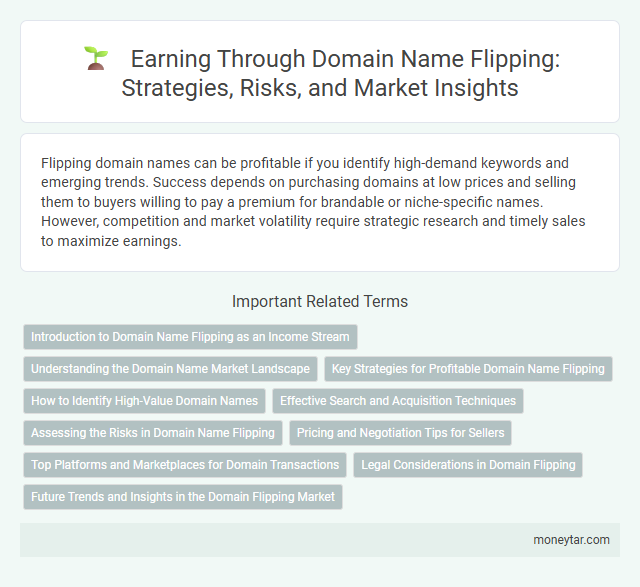 Earning Through Domain Name Flipping: Strategies, Risks, and Market Insights

Flipping domain names can be profitable if you identify high-demand keywords and emerging trends. Success depends on purchasing domains at low prices and selling them to buyers willing to pay a premium for brandable or niche-specific names. However, competition and market volatility require strategic research and timely sales to maximize earnings.

Important Related Terms

Introduction to Domain Name Flipping as an Income Stream

Understanding the Domain Name Market Landscape

Key Strategies for Profitable Domain Name Flipping

How to Identify High-Value Domain Names

Effective Search and Acquisition Techniques

Assessing the Risks in Domain Name Flipping

Pricing and Negotiation Tips for Sellers

Top Platforms and Marketplaces for Domain Transactions

Legal Considerations in Domain Flipping

Future Trends and Insights in the Domain Flipping Market

moneytar.com