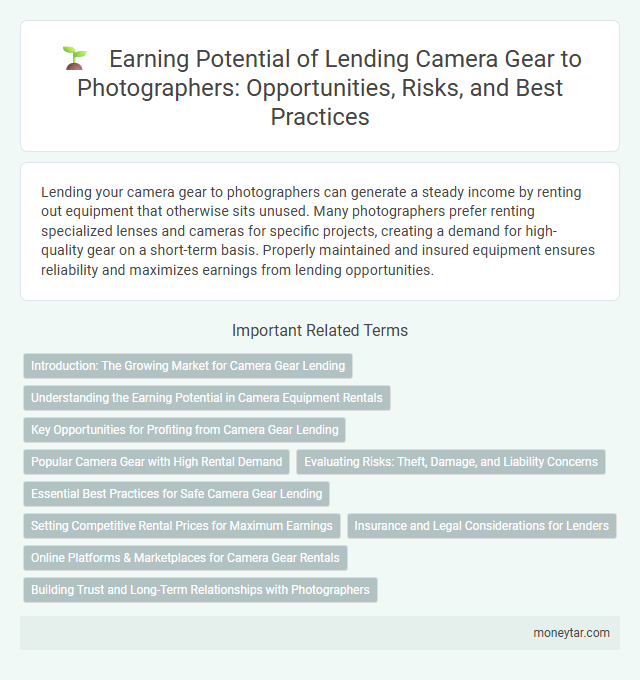 Earning Potential of Lending Camera Gear to Photographers: Opportunities, Risks, and Best Practices

Lending your camera gear to photographers can generate a steady income by renting out equipment that otherwise sits unused. Many photographers prefer renting specialized lenses and cameras for specific projects, creating a demand for high-quality gear on a short-term basis. Properly maintained and insured equipment ensures reliability and maximizes earnings from lending opportunities.

Important Related Terms

Introduction: The Growing Market for Camera Gear Lending

Understanding the Earning Potential in Camera Equipment Rentals

Key Opportunities for Profiting from Camera Gear Lending

Popular Camera Gear with High Rental Demand

Evaluating Risks: Theft, Damage, and Liability Concerns

Essential Best Practices for Safe Camera Gear Lending

Setting Competitive Rental Prices for Maximum Earnings

Insurance and Legal Considerations for Lenders

Online Platforms & Marketplaces for Camera Gear Rentals

Building Trust and Long-Term Relationships with Photographers

moneytar.com