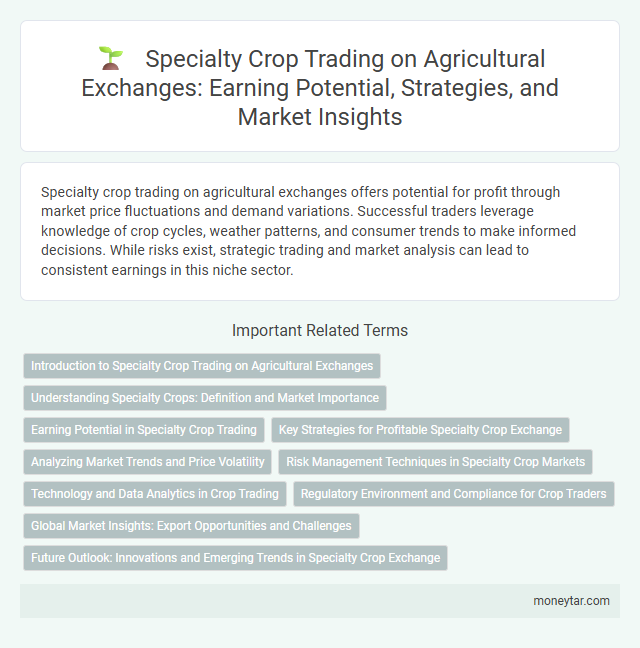 Specialty Crop Trading on Agricultural Exchanges: Earning Potential, Strategies, and Market Insights

Specialty crop trading on agricultural exchanges offers potential for profit through market price fluctuations and demand variations. Successful traders leverage knowledge of crop cycles, weather patterns, and consumer trends to make informed decisions. While risks exist, strategic trading and market analysis can lead to consistent earnings in this niche sector.

Important Related Terms

Introduction to Specialty Crop Trading on Agricultural Exchanges

Understanding Specialty Crops: Definition and Market Importance

Earning Potential in Specialty Crop Trading

Key Strategies for Profitable Specialty Crop Exchange

Analyzing Market Trends and Price Volatility

Risk Management Techniques in Specialty Crop Markets

Technology and Data Analytics in Crop Trading

Regulatory Environment and Compliance for Crop Traders

Global Market Insights: Export Opportunities and Challenges

Future Outlook: Innovations and Emerging Trends in Specialty Crop Exchange

moneytar.com