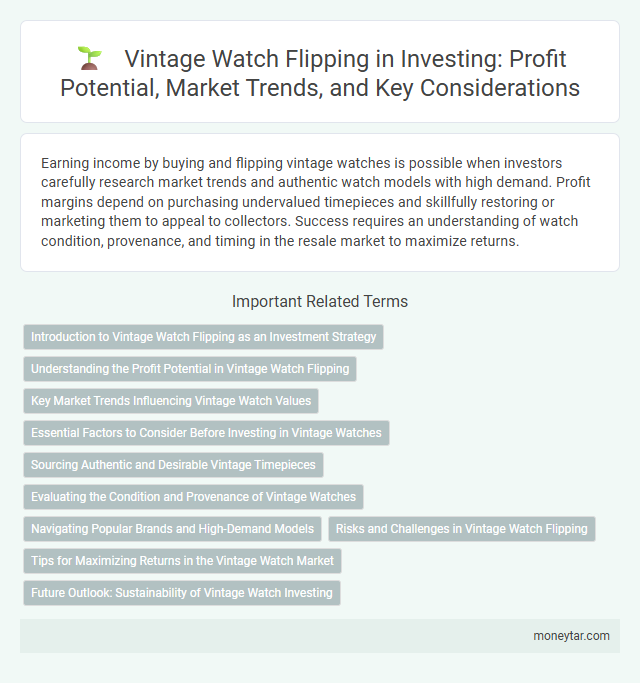 Vintage Watch Flipping in Investing: Profit Potential, Market Trends, and Key Considerations

Earning income by buying and flipping vintage watches is possible when investors carefully research market trends and authentic watch models with high demand. Profit margins depend on purchasing undervalued timepieces and skillfully restoring or marketing them to appeal to collectors. Success requires an understanding of watch condition, provenance, and timing in the resale market to maximize returns.

Important Related Terms

Introduction to Vintage Watch Flipping as an Investment Strategy

Understanding the Profit Potential in Vintage Watch Flipping

Key Market Trends Influencing Vintage Watch Values

Essential Factors to Consider Before Investing in Vintage Watches

Sourcing Authentic and Desirable Vintage Timepieces

Evaluating the Condition and Provenance of Vintage Watches

Navigating Popular Brands and High-Demand Models

Risks and Challenges in Vintage Watch Flipping

Tips for Maximizing Returns in the Vintage Watch Market

Future Outlook: Sustainability of Vintage Watch Investing

moneytar.com