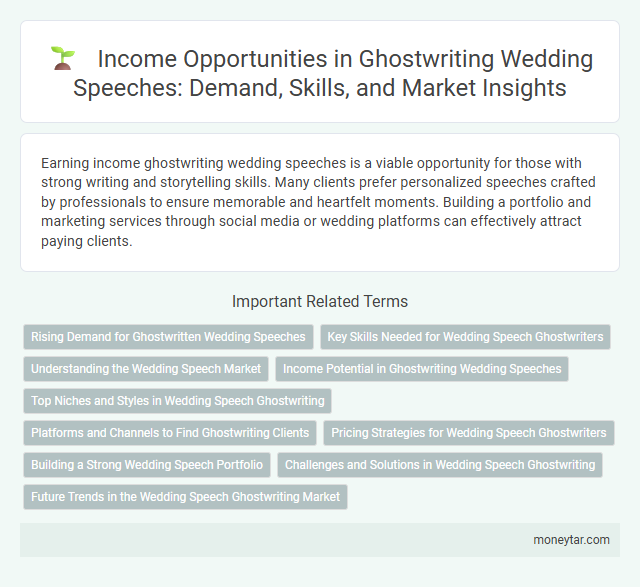 Income Opportunities in Ghostwriting Wedding Speeches: Demand, Skills, and Market Insights

Earning income ghostwriting wedding speeches is a viable opportunity for those with strong writing and storytelling skills. Many clients prefer personalized speeches crafted by professionals to ensure memorable and heartfelt moments. Building a portfolio and marketing services through social media or wedding platforms can effectively attract paying clients.

Important Related Terms

Rising Demand for Ghostwritten Wedding Speeches
Key Skills Needed for Wedding Speech Ghostwriters
Understanding the Wedding Speech Market
Income Potential in Ghostwriting Wedding Speeches
Top Niches and Styles in Wedding Speech Ghostwriting
Platforms and Channels to Find Ghostwriting Clients
Pricing Strategies for Wedding Speech Ghostwriters
Building a Strong Wedding Speech Portfolio
Challenges and Solutions in Wedding Speech Ghostwriting
Future Trends in the Wedding Speech Ghostwriting Market

moneytar.com