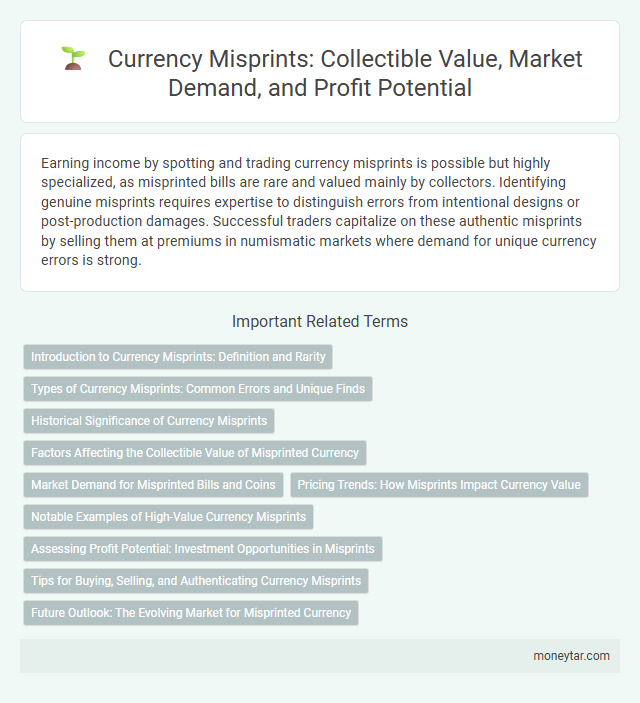 Currency Misprints: Collectible Value, Market Demand, and Profit Potential

Earning income by spotting and trading currency misprints is possible but highly specialized, as misprinted bills are rare and valued mainly by collectors. Identifying genuine misprints requires expertise to distinguish errors from intentional designs or post-production damages. Successful traders capitalize on these authentic misprints by selling them at premiums in numismatic markets where demand for unique currency errors is strong.

Important Related Terms

Introduction to Currency Misprints: Definition and Rarity

Types of Currency Misprints: Common Errors and Unique Finds

Historical Significance of Currency Misprints

Factors Affecting the Collectible Value of Misprinted Currency

Market Demand for Misprinted Bills and Coins

Pricing Trends: How Misprints Impact Currency Value

Notable Examples of High-Value Currency Misprints

Assessing Profit Potential: Investment Opportunities in Misprints

Tips for Buying, Selling, and Authenticating Currency Misprints

Future Outlook: The Evolving Market for Misprinted Currency

moneytar.com