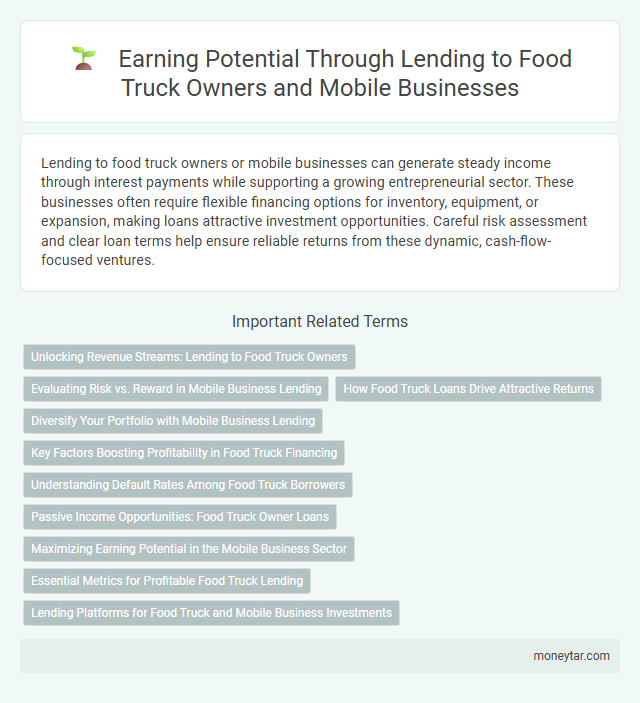 Earning Potential Through Lending to Food Truck Owners and Mobile Businesses

Lending to food truck owners or mobile businesses can generate steady income through interest payments while supporting a growing entrepreneurial sector. These businesses often require flexible financing options for inventory, equipment, or expansion, making loans attractive investment opportunities. Careful risk assessment and clear loan terms help ensure reliable returns from these dynamic, cash-flow-focused ventures.

Important Related Terms

Unlocking Revenue Streams: Lending to Food Truck Owners

Evaluating Risk vs. Reward in Mobile Business Lending

How Food Truck Loans Drive Attractive Returns

Diversify Your Portfolio with Mobile Business Lending

Key Factors Boosting Profitability in Food Truck Financing

Understanding Default Rates Among Food Truck Borrowers

Passive Income Opportunities: Food Truck Owner Loans

Maximizing Earning Potential in the Mobile Business Sector

Essential Metrics for Profitable Food Truck Lending

Lending Platforms for Food Truck and Mobile Business Investments

moneytar.com