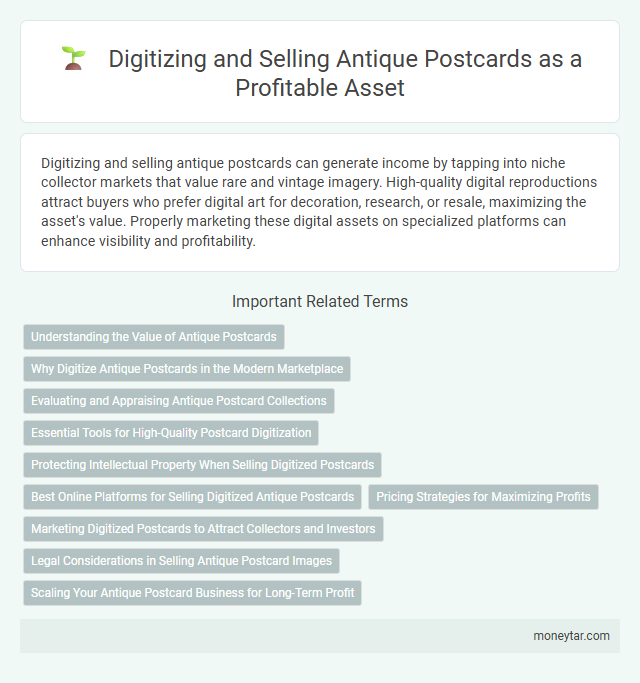 Digitizing and Selling Antique Postcards as a Profitable Asset

Digitizing and selling antique postcards can generate income by tapping into niche collector markets that value rare and vintage imagery. High-quality digital reproductions attract buyers who prefer digital art for decoration, research, or resale, maximizing the asset's value. Properly marketing these digital assets on specialized platforms can enhance visibility and profitability.

Important Related Terms

Understanding the Value of Antique Postcards

Why Digitize Antique Postcards in the Modern Marketplace

Evaluating and Appraising Antique Postcard Collections

Essential Tools for High-Quality Postcard Digitization

Protecting Intellectual Property When Selling Digitized Postcards

Best Online Platforms for Selling Digitized Antique Postcards

Pricing Strategies for Maximizing Profits

Marketing Digitized Postcards to Attract Collectors and Investors

Legal Considerations in Selling Antique Postcard Images

Scaling Your Antique Postcard Business for Long-Term Profit

moneytar.com