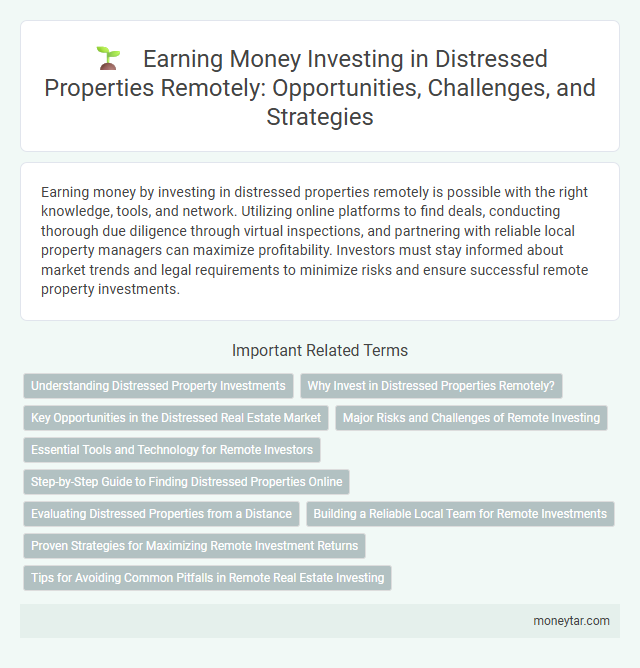 Earning Money Investing in Distressed Properties Remotely: Opportunities, Challenges, and Strategies

Earning money by investing in distressed properties remotely is possible with the right knowledge, tools, and network. Utilizing online platforms to find deals, conducting thorough due diligence through virtual inspections, and partnering with reliable local property managers can maximize profitability. Investors must stay informed about market trends and legal requirements to minimize risks and ensure successful remote property investments.

Important Related Terms

Understanding Distressed Property Investments
Why Invest in Distressed Properties Remotely?
Key Opportunities in the Distressed Real Estate Market
Major Risks and Challenges of Remote Investing
Essential Tools and Technology for Remote Investors
Step-by-Step Guide to Finding Distressed Properties Online
Evaluating Distressed Properties from a Distance
Building a Reliable Local Team for Remote Investments
Proven Strategies for Maximizing Remote Investment Returns
Tips for Avoiding Common Pitfalls in Remote Real Estate Investing

moneytar.com