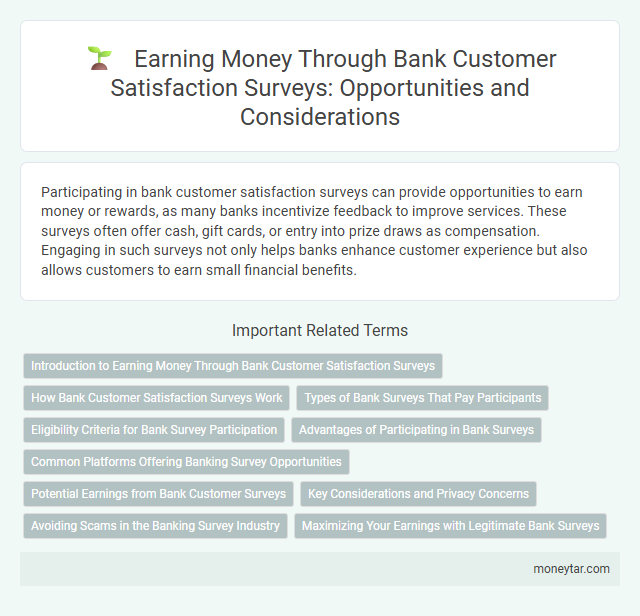 Earning Money Through Bank Customer Satisfaction Surveys: Opportunities and Considerations

Participating in bank customer satisfaction surveys can provide opportunities to earn money or rewards, as many banks incentivize feedback to improve services. These surveys often offer cash, gift cards, or entry into prize draws as compensation. Engaging in such surveys not only helps banks enhance customer experience but also allows customers to earn small financial benefits.

Important Related Terms

Introduction to Earning Money Through Bank Customer Satisfaction Surveys

How Bank Customer Satisfaction Surveys Work

Types of Bank Surveys That Pay Participants

Eligibility Criteria for Bank Survey Participation

Advantages of Participating in Bank Surveys

Common Platforms Offering Banking Survey Opportunities

Potential Earnings from Bank Customer Surveys

Key Considerations and Privacy Concerns

Avoiding Scams in the Banking Survey Industry

Maximizing Your Earnings with Legitimate Bank Surveys

moneytar.com