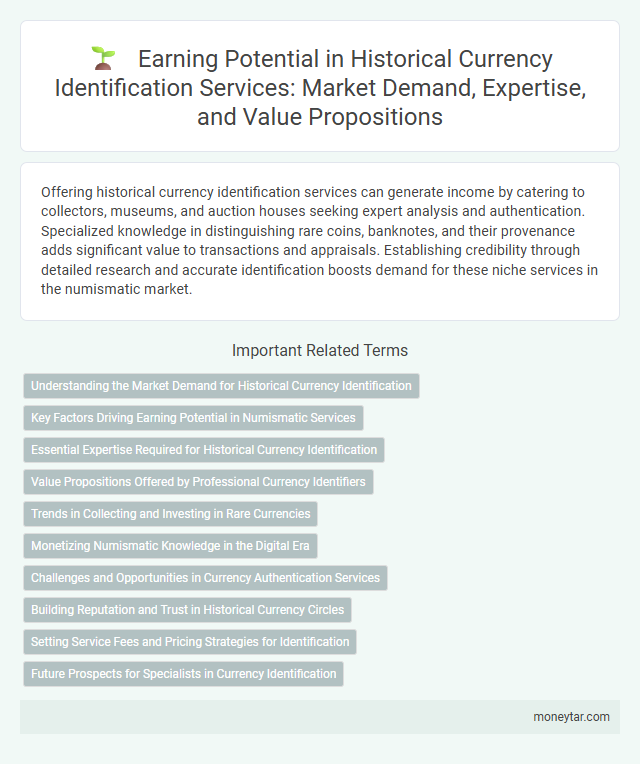 Earning Potential in Historical Currency Identification Services: Market Demand, Expertise, and Value Propositions

Offering historical currency identification services can generate income by catering to collectors, museums, and auction houses seeking expert analysis and authentication. Specialized knowledge in distinguishing rare coins, banknotes, and their provenance adds significant value to transactions and appraisals. Establishing credibility through detailed research and accurate identification boosts demand for these niche services in the numismatic market.

Important Related Terms

Understanding the Market Demand for Historical Currency Identification

Key Factors Driving Earning Potential in Numismatic Services

Essential Expertise Required for Historical Currency Identification

Value Propositions Offered by Professional Currency Identifiers

Trends in Collecting and Investing in Rare Currencies

Monetizing Numismatic Knowledge in the Digital Era

Challenges and Opportunities in Currency Authentication Services

Building Reputation and Trust in Historical Currency Circles

Setting Service Fees and Pricing Strategies for Identification

Future Prospects for Specialists in Currency Identification

moneytar.com