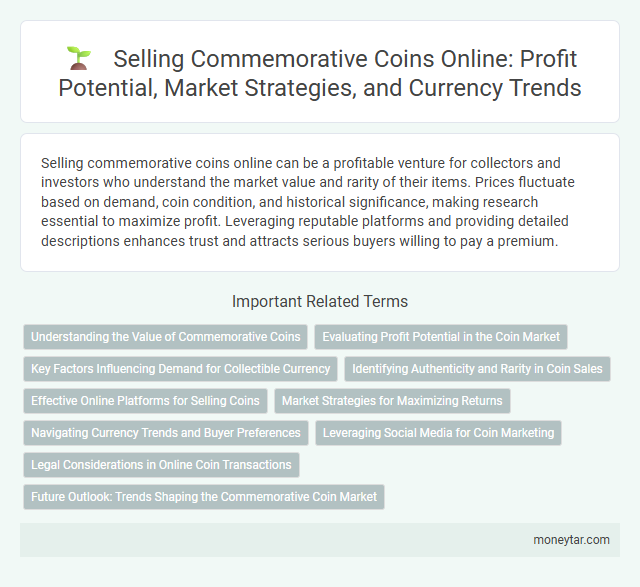 Selling Commemorative Coins Online: Profit Potential, Market Strategies, and Currency Trends

Selling commemorative coins online can be a profitable venture for collectors and investors who understand the market value and rarity of their items. Prices fluctuate based on demand, coin condition, and historical significance, making research essential to maximize profit. Leveraging reputable platforms and providing detailed descriptions enhances trust and attracts serious buyers willing to pay a premium.

Important Related Terms

Understanding the Value of Commemorative Coins

Evaluating Profit Potential in the Coin Market

Key Factors Influencing Demand for Collectible Currency

Identifying Authenticity and Rarity in Coin Sales

Effective Online Platforms for Selling Coins

Market Strategies for Maximizing Returns

Navigating Currency Trends and Buyer Preferences

Leveraging Social Media for Coin Marketing

Legal Considerations in Online Coin Transactions

Future Outlook: Trends Shaping the Commemorative Coin Market

moneytar.com