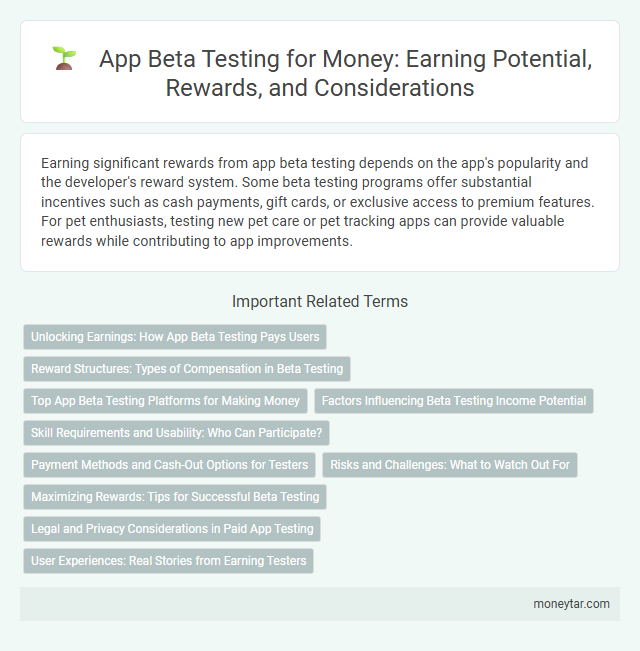 App Beta Testing for Money: Earning Potential, Rewards, and Considerations

Earning significant rewards from app beta testing depends on the app's popularity and the developer's reward system. Some beta testing programs offer substantial incentives such as cash payments, gift cards, or exclusive access to premium features. For pet enthusiasts, testing new pet care or pet tracking apps can provide valuable rewards while contributing to app improvements.

Important Related Terms

Unlocking Earnings: How App Beta Testing Pays Users

Reward Structures: Types of Compensation in Beta Testing

Top App Beta Testing Platforms for Making Money

Factors Influencing Beta Testing Income Potential

Skill Requirements and Usability: Who Can Participate?

Payment Methods and Cash-Out Options for Testers

Risks and Challenges: What to Watch Out For

Maximizing Rewards: Tips for Successful Beta Testing

Legal and Privacy Considerations in Paid App Testing

User Experiences: Real Stories from Earning Testers

moneytar.com