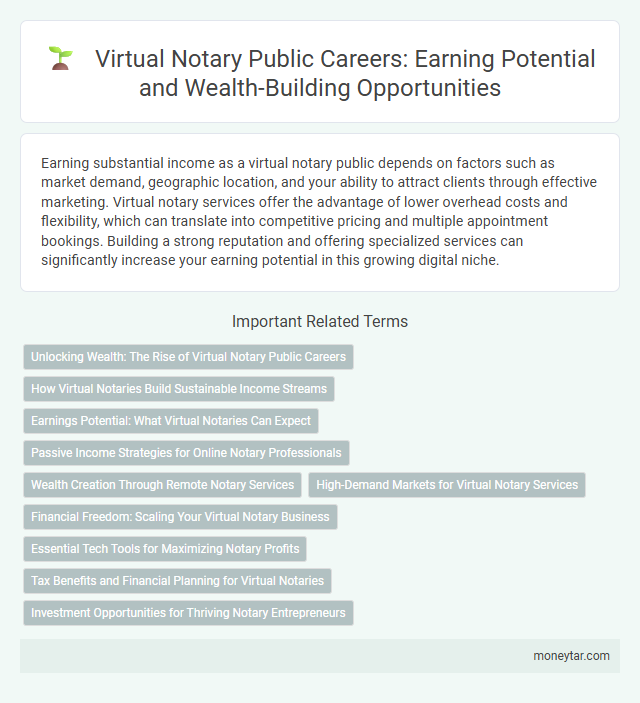 Virtual Notary Public Careers: Earning Potential and Wealth-Building Opportunities

Earning substantial income as a virtual notary public depends on factors such as market demand, geographic location, and your ability to attract clients through effective marketing. Virtual notary services offer the advantage of lower overhead costs and flexibility, which can translate into competitive pricing and multiple appointment bookings. Building a strong reputation and offering specialized services can significantly increase your earning potential in this growing digital niche.

Important Related Terms

Unlocking Wealth: The Rise of Virtual Notary Public Careers

How Virtual Notaries Build Sustainable Income Streams

Earnings Potential: What Virtual Notaries Can Expect

Passive Income Strategies for Online Notary Professionals

Wealth Creation Through Remote Notary Services

High-Demand Markets for Virtual Notary Services

Financial Freedom: Scaling Your Virtual Notary Business

Essential Tech Tools for Maximizing Notary Profits

Tax Benefits and Financial Planning for Virtual Notaries

Investment Opportunities for Thriving Notary Entrepreneurs

moneytar.com