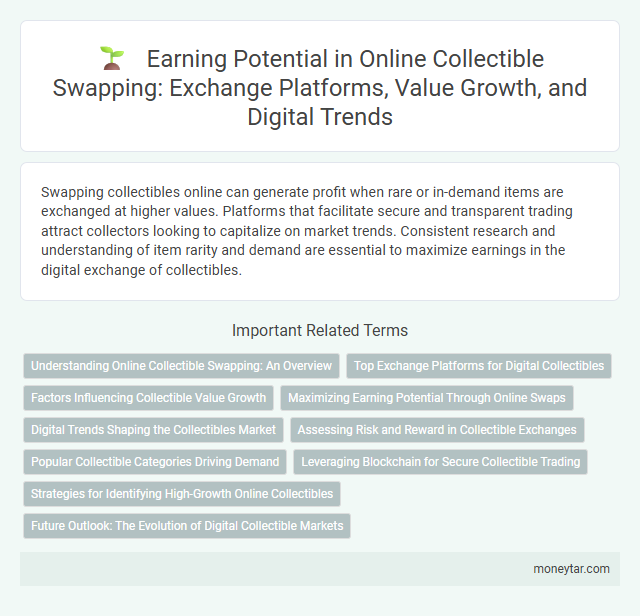 Earning Potential in Online Collectible Swapping: Exchange Platforms, Value Growth, and Digital Trends

Swapping collectibles online can generate profit when rare or in-demand items are exchanged at higher values. Platforms that facilitate secure and transparent trading attract collectors looking to capitalize on market trends. Consistent research and understanding of item rarity and demand are essential to maximize earnings in the digital exchange of collectibles.

Important Related Terms

Understanding Online Collectible Swapping: An Overview

Top Exchange Platforms for Digital Collectibles

Factors Influencing Collectible Value Growth

Maximizing Earning Potential Through Online Swaps

Digital Trends Shaping the Collectibles Market

Assessing Risk and Reward in Collectible Exchanges

Popular Collectible Categories Driving Demand

Leveraging Blockchain for Secure Collectible Trading

Strategies for Identifying High-Growth Online Collectibles

Future Outlook: The Evolution of Digital Collectible Markets

moneytar.com