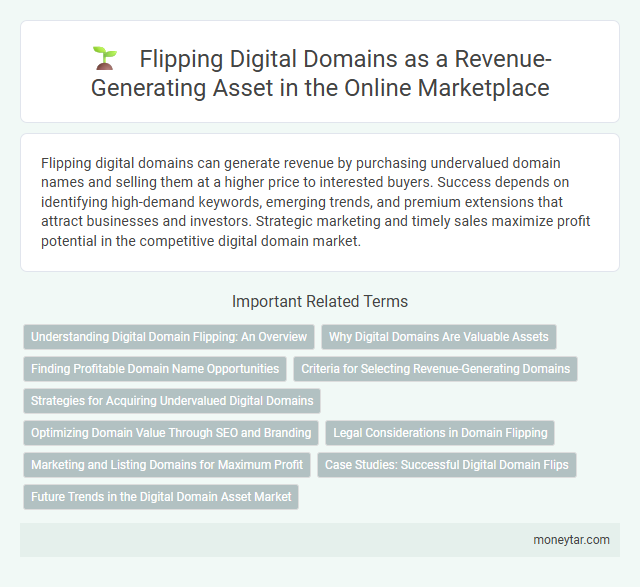 Flipping Digital Domains as a Revenue-Generating Asset in the Online Marketplace

Flipping digital domains can generate revenue by purchasing undervalued domain names and selling them at a higher price to interested buyers. Success depends on identifying high-demand keywords, emerging trends, and premium extensions that attract businesses and investors. Strategic marketing and timely sales maximize profit potential in the competitive digital domain market.

Important Related Terms

Understanding Digital Domain Flipping: An Overview

Why Digital Domains Are Valuable Assets

Finding Profitable Domain Name Opportunities

Criteria for Selecting Revenue-Generating Domains

Strategies for Acquiring Undervalued Digital Domains

Optimizing Domain Value Through SEO and Branding

Legal Considerations in Domain Flipping

Marketing and Listing Domains for Maximum Profit

Case Studies: Successful Digital Domain Flips

Future Trends in the Digital Domain Asset Market

moneytar.com