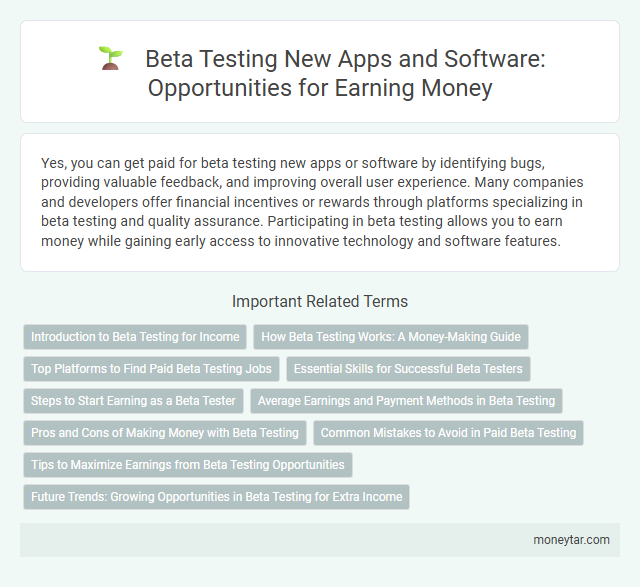 Beta Testing New Apps and Software: Opportunities for Earning Money

Yes, you can get paid for beta testing new apps or software by identifying bugs, providing valuable feedback, and improving overall user experience. Many companies and developers offer financial incentives or rewards through platforms specializing in beta testing and quality assurance. Participating in beta testing allows you to earn money while gaining early access to innovative technology and software features.

Important Related Terms

Introduction to Beta Testing for Income

How Beta Testing Works: A Money-Making Guide

Top Platforms to Find Paid Beta Testing Jobs

Essential Skills for Successful Beta Testers

Steps to Start Earning as a Beta Tester

Average Earnings and Payment Methods in Beta Testing

Pros and Cons of Making Money with Beta Testing

Common Mistakes to Avoid in Paid Beta Testing

Tips to Maximize Earnings from Beta Testing Opportunities

Future Trends: Growing Opportunities in Beta Testing for Extra Income

moneytar.com