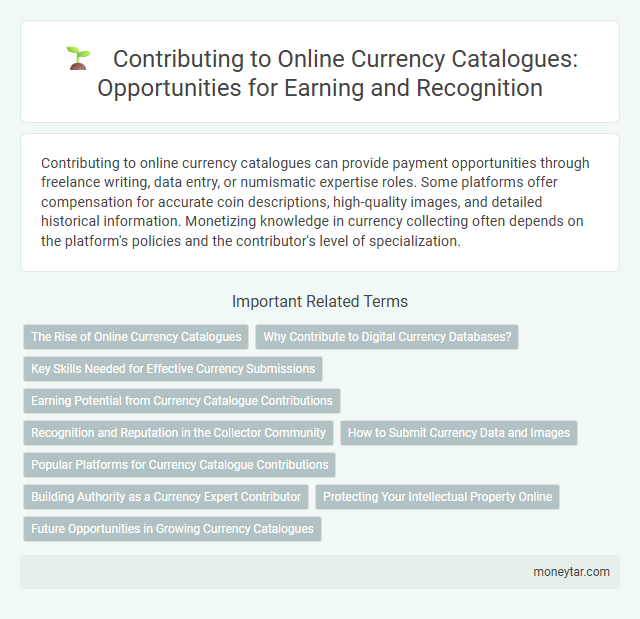 Contributing to Online Currency Catalogues: Opportunities for Earning and Recognition

Contributing to online currency catalogues can provide payment opportunities through freelance writing, data entry, or numismatic expertise roles. Some platforms offer compensation for accurate coin descriptions, high-quality images, and detailed historical information. Monetizing knowledge in currency collecting often depends on the platform's policies and the contributor's level of specialization.

Important Related Terms

The Rise of Online Currency Catalogues

Why Contribute to Digital Currency Databases?

Key Skills Needed for Effective Currency Submissions

Earning Potential from Currency Catalogue Contributions

Recognition and Reputation in the Collector Community

How to Submit Currency Data and Images

Popular Platforms for Currency Catalogue Contributions

Building Authority as a Currency Expert Contributor

Protecting Your Intellectual Property Online

Future Opportunities in Growing Currency Catalogues

moneytar.com