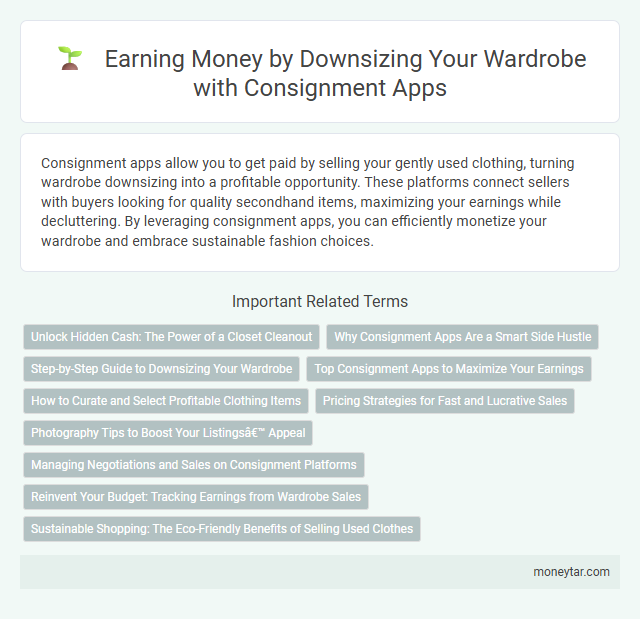 Earning Money by Downsizing Your Wardrobe with Consignment Apps

Consignment apps allow you to get paid by selling your gently used clothing, turning wardrobe downsizing into a profitable opportunity. These platforms connect sellers with buyers looking for quality secondhand items, maximizing your earnings while decluttering. By leveraging consignment apps, you can efficiently monetize your wardrobe and embrace sustainable fashion choices.

Important Related Terms

Unlock Hidden Cash: The Power of a Closet Cleanout

Why Consignment Apps Are a Smart Side Hustle

Step-by-Step Guide to Downsizing Your Wardrobe

Top Consignment Apps to Maximize Your Earnings

How to Curate and Select Profitable Clothing Items

Pricing Strategies for Fast and Lucrative Sales

Photography Tips to Boost Your Listingsâ€™ Appeal

Managing Negotiations and Sales on Consignment Platforms

Reinvent Your Budget: Tracking Earnings from Wardrobe Sales

Sustainable Shopping: The Eco-Friendly Benefits of Selling Used Clothes

moneytar.com