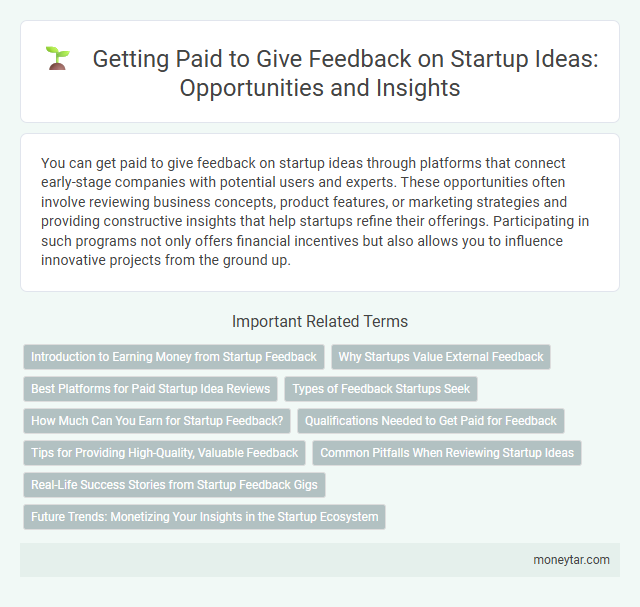 Getting Paid to Give Feedback on Startup Ideas: Opportunities and Insights

You can get paid to give feedback on startup ideas through platforms that connect early-stage companies with potential users and experts. These opportunities often involve reviewing business concepts, product features, or marketing strategies and providing constructive insights that help startups refine their offerings. Participating in such programs not only offers financial incentives but also allows you to influence innovative projects from the ground up.

Important Related Terms

Introduction to Earning Money from Startup Feedback

Why Startups Value External Feedback

Best Platforms for Paid Startup Idea Reviews

Types of Feedback Startups Seek

How Much Can You Earn for Startup Feedback?

Qualifications Needed to Get Paid for Feedback

Tips for Providing High-Quality, Valuable Feedback

Common Pitfalls When Reviewing Startup Ideas

Real-Life Success Stories from Startup Feedback Gigs

Future Trends: Monetizing Your Insights in the Startup Ecosystem

moneytar.com