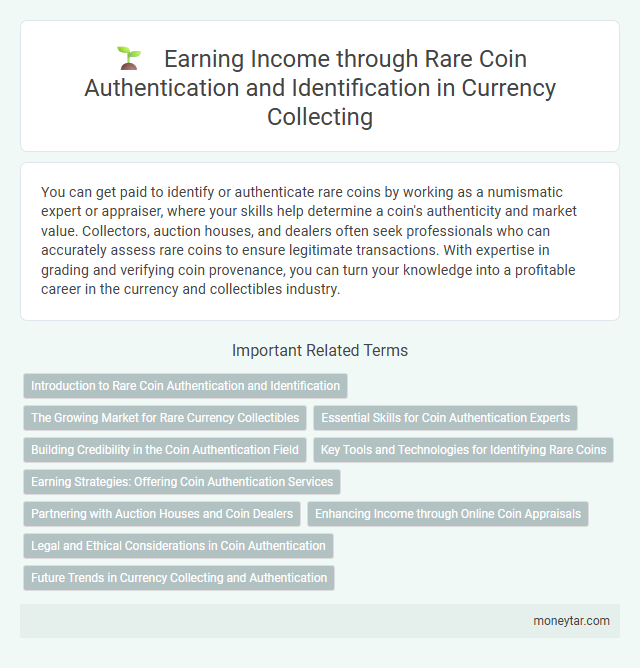 Earning Income through Rare Coin Authentication and Identification in Currency Collecting

You can get paid to identify or authenticate rare coins by working as a numismatic expert or appraiser, where your skills help determine a coin's authenticity and market value. Collectors, auction houses, and dealers often seek professionals who can accurately assess rare coins to ensure legitimate transactions. With expertise in grading and verifying coin provenance, you can turn your knowledge into a profitable career in the currency and collectibles industry.

Important Related Terms

Introduction to Rare Coin Authentication and Identification

The Growing Market for Rare Currency Collectibles

Essential Skills for Coin Authentication Experts

Building Credibility in the Coin Authentication Field

Key Tools and Technologies for Identifying Rare Coins

Earning Strategies: Offering Coin Authentication Services

Partnering with Auction Houses and Coin Dealers

Enhancing Income through Online Coin Appraisals

Legal and Ethical Considerations in Coin Authentication

Future Trends in Currency Collecting and Authentication

moneytar.com