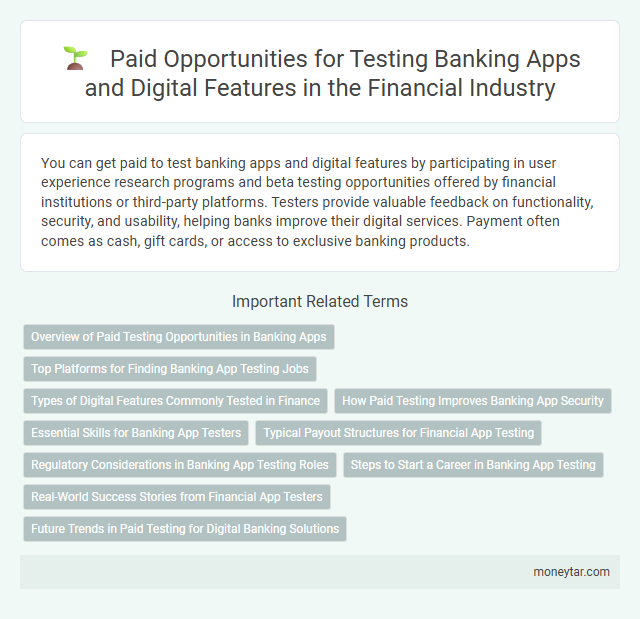 Paid Opportunities for Testing Banking Apps and Digital Features in the Financial Industry

You can get paid to test banking apps and digital features by participating in user experience research programs and beta testing opportunities offered by financial institutions or third-party platforms. Testers provide valuable feedback on functionality, security, and usability, helping banks improve their digital services. Payment often comes as cash, gift cards, or access to exclusive banking products.

Important Related Terms

Overview of Paid Testing Opportunities in Banking Apps

Top Platforms for Finding Banking App Testing Jobs

Types of Digital Features Commonly Tested in Finance

How Paid Testing Improves Banking App Security

Essential Skills for Banking App Testers

Typical Payout Structures for Financial App Testing

Regulatory Considerations in Banking App Testing Roles

Steps to Start a Career in Banking App Testing

Real-World Success Stories from Financial App Testers

Future Trends in Paid Testing for Digital Banking Solutions

moneytar.com