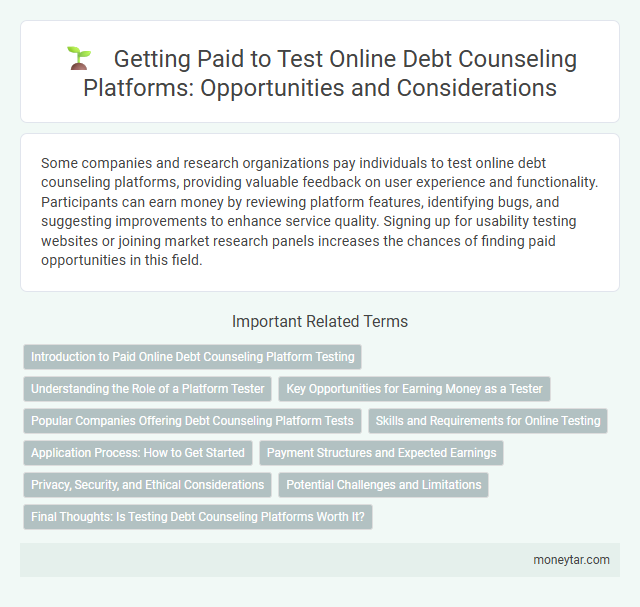 Getting Paid to Test Online Debt Counseling Platforms: Opportunities and Considerations

Some companies and research organizations pay individuals to test online debt counseling platforms, providing valuable feedback on user experience and functionality. Participants can earn money by reviewing platform features, identifying bugs, and suggesting improvements to enhance service quality. Signing up for usability testing websites or joining market research panels increases the chances of finding paid opportunities in this field.

Important Related Terms

Introduction to Paid Online Debt Counseling Platform Testing

Understanding the Role of a Platform Tester

Key Opportunities for Earning Money as a Tester

Popular Companies Offering Debt Counseling Platform Tests

Skills and Requirements for Online Testing

Application Process: How to Get Started

Payment Structures and Expected Earnings

Privacy, Security, and Ethical Considerations

Potential Challenges and Limitations

Final Thoughts: Is Testing Debt Counseling Platforms Worth It?

moneytar.com