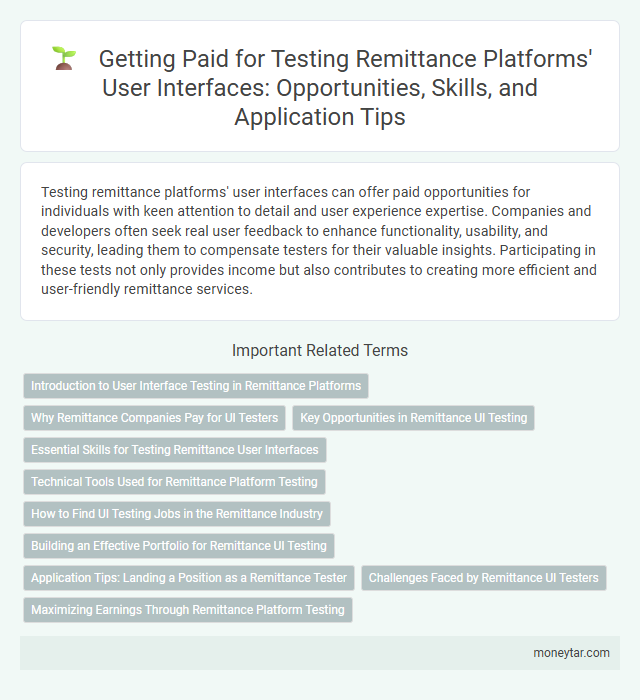 Getting Paid for Testing Remittance Platforms' User Interfaces: Opportunities, Skills, and Application Tips

Testing remittance platforms' user interfaces can offer paid opportunities for individuals with keen attention to detail and user experience expertise. Companies and developers often seek real user feedback to enhance functionality, usability, and security, leading them to compensate testers for their valuable insights. Participating in these tests not only provides income but also contributes to creating more efficient and user-friendly remittance services.

Important Related Terms

Introduction to User Interface Testing in Remittance Platforms

Why Remittance Companies Pay for UI Testers

Key Opportunities in Remittance UI Testing

Essential Skills for Testing Remittance User Interfaces

Technical Tools Used for Remittance Platform Testing

How to Find UI Testing Jobs in the Remittance Industry

Building an Effective Portfolio for Remittance UI Testing

Application Tips: Landing a Position as a Remittance Tester

Challenges Faced by Remittance UI Testers

Maximizing Earnings Through Remittance Platform Testing

moneytar.com