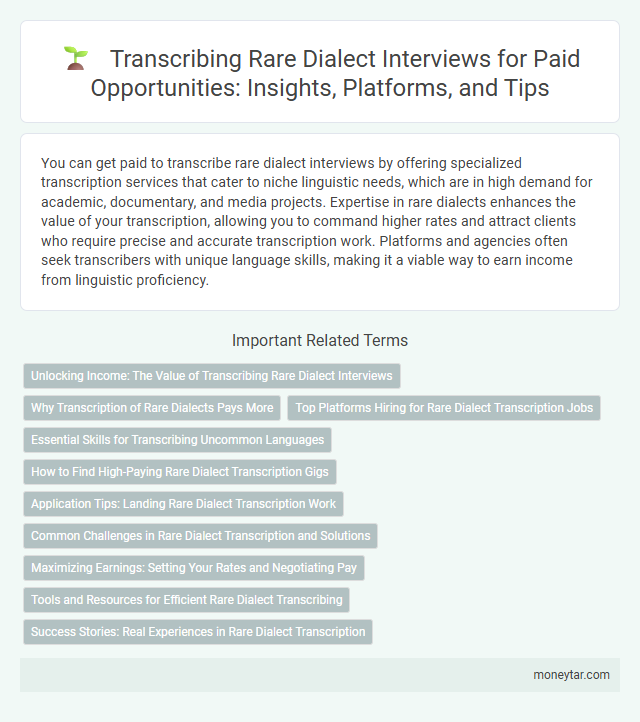 Transcribing Rare Dialect Interviews for Paid Opportunities: Insights, Platforms, and Tips

You can get paid to transcribe rare dialect interviews by offering specialized transcription services that cater to niche linguistic needs, which are in high demand for academic, documentary, and media projects. Expertise in rare dialects enhances the value of your transcription, allowing you to command higher rates and attract clients who require precise and accurate transcription work. Platforms and agencies often seek transcribers with unique language skills, making it a viable way to earn income from linguistic proficiency.

Important Related Terms

Unlocking Income: The Value of Transcribing Rare Dialect Interviews

Why Transcription of Rare Dialects Pays More

Top Platforms Hiring for Rare Dialect Transcription Jobs

Essential Skills for Transcribing Uncommon Languages

How to Find High-Paying Rare Dialect Transcription Gigs

Application Tips: Landing Rare Dialect Transcription Work

Common Challenges in Rare Dialect Transcription and Solutions

Maximizing Earnings: Setting Your Rates and Negotiating Pay

Tools and Resources for Efficient Rare Dialect Transcribing

Success Stories: Real Experiences in Rare Dialect Transcription

moneytar.com