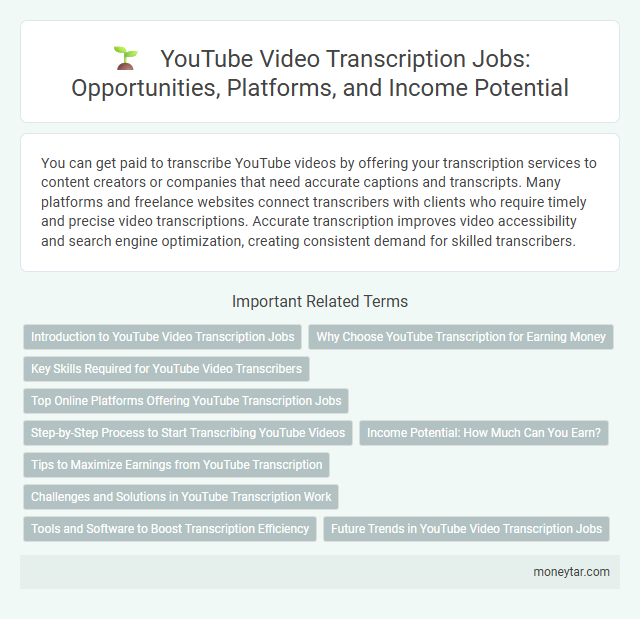 YouTube Video Transcription Jobs: Opportunities, Platforms, and Income Potential

You can get paid to transcribe YouTube videos by offering your transcription services to content creators or companies that need accurate captions and transcripts. Many platforms and freelance websites connect transcribers with clients who require timely and precise video transcriptions. Accurate transcription improves video accessibility and search engine optimization, creating consistent demand for skilled transcribers.

Important Related Terms

Introduction to YouTube Video Transcription Jobs

Why Choose YouTube Transcription for Earning Money

Key Skills Required for YouTube Video Transcribers

Top Online Platforms Offering YouTube Transcription Jobs

Step-by-Step Process to Start Transcribing YouTube Videos

Income Potential: How Much Can You Earn?

Tips to Maximize Earnings from YouTube Transcription

Challenges and Solutions in YouTube Transcription Work

Tools and Software to Boost Transcription Efficiency

Future Trends in YouTube Video Transcription Jobs

moneytar.com