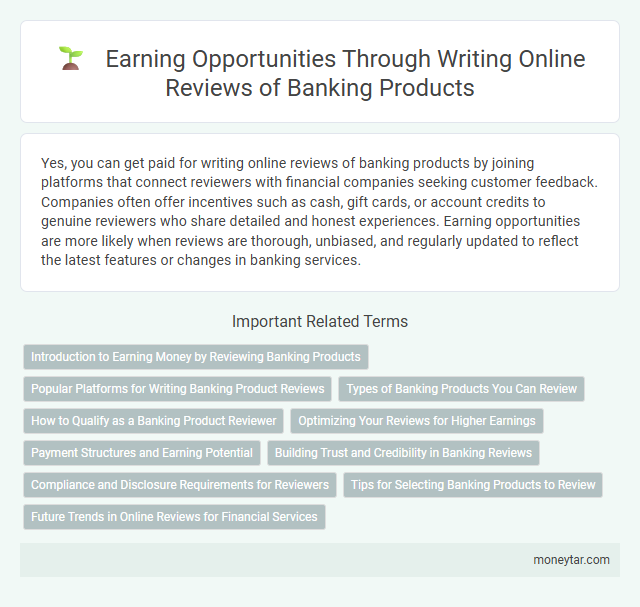 Earning Opportunities Through Writing Online Reviews of Banking Products

Yes, you can get paid for writing online reviews of banking products by joining platforms that connect reviewers with financial companies seeking customer feedback. Companies often offer incentives such as cash, gift cards, or account credits to genuine reviewers who share detailed and honest experiences. Earning opportunities are more likely when reviews are thorough, unbiased, and regularly updated to reflect the latest features or changes in banking services.

Important Related Terms

Introduction to Earning Money by Reviewing Banking Products

Popular Platforms for Writing Banking Product Reviews

Types of Banking Products You Can Review

How to Qualify as a Banking Product Reviewer

Optimizing Your Reviews for Higher Earnings

Payment Structures and Earning Potential

Building Trust and Credibility in Banking Reviews

Compliance and Disclosure Requirements for Reviewers

Tips for Selecting Banking Products to Review

Future Trends in Online Reviews for Financial Services

moneytar.com