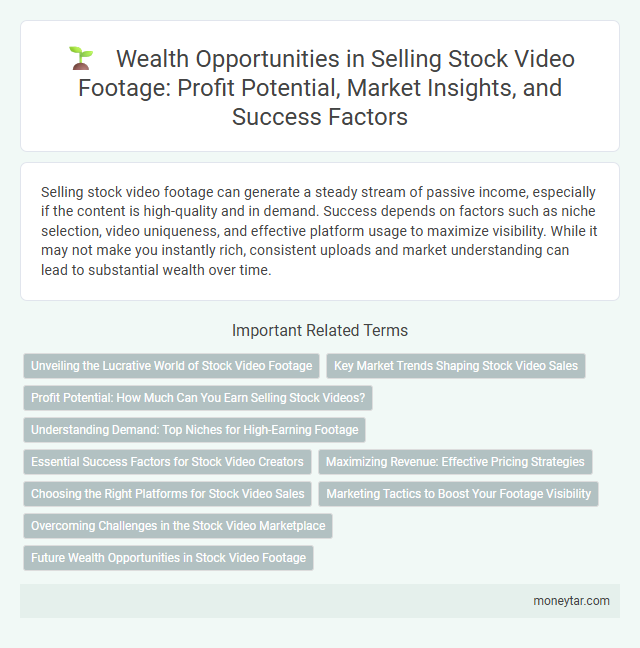 Wealth Opportunities in Selling Stock Video Footage: Profit Potential, Market Insights, and Success Factors

Selling stock video footage can generate a steady stream of passive income, especially if the content is high-quality and in demand. Success depends on factors such as niche selection, video uniqueness, and effective platform usage to maximize visibility. While it may not make you instantly rich, consistent uploads and market understanding can lead to substantial wealth over time.

Important Related Terms

Unveiling the Lucrative World of Stock Video Footage

Key Market Trends Shaping Stock Video Sales

Profit Potential: How Much Can You Earn Selling Stock Videos?

Understanding Demand: Top Niches for High-Earning Footage

Essential Success Factors for Stock Video Creators

Maximizing Revenue: Effective Pricing Strategies

Choosing the Right Platforms for Stock Video Sales

Marketing Tactics to Boost Your Footage Visibility

Overcoming Challenges in the Stock Video Marketplace

Future Wealth Opportunities in Stock Video Footage

moneytar.com