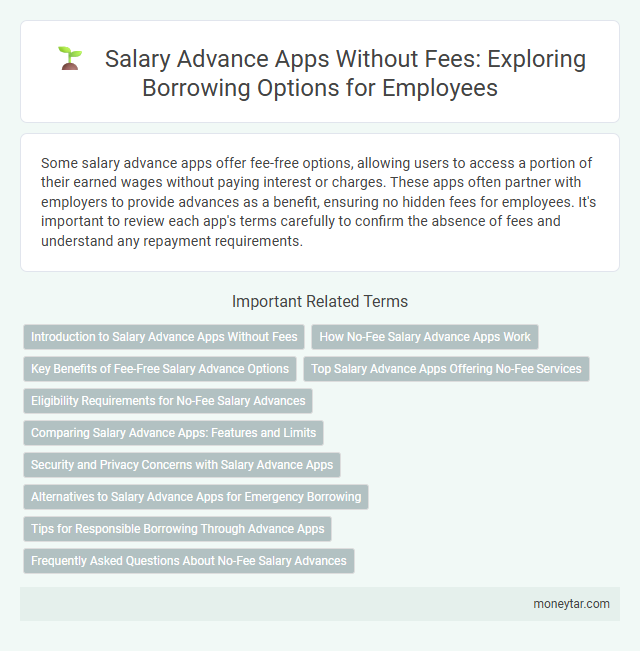 Salary Advance Apps Without Fees: Exploring Borrowing Options for Employees

Some salary advance apps offer fee-free options, allowing users to access a portion of their earned wages without paying interest or charges. These apps often partner with employers to provide advances as a benefit, ensuring no hidden fees for employees. It's important to review each app's terms carefully to confirm the absence of fees and understand any repayment requirements.

Important Related Terms

Introduction to Salary Advance Apps Without Fees

How No-Fee Salary Advance Apps Work

Key Benefits of Fee-Free Salary Advance Options

Top Salary Advance Apps Offering No-Fee Services

Eligibility Requirements for No-Fee Salary Advances

Comparing Salary Advance Apps: Features and Limits

Security and Privacy Concerns with Salary Advance Apps

Alternatives to Salary Advance Apps for Emergency Borrowing

Tips for Responsible Borrowing Through Advance Apps

Frequently Asked Questions About No-Fee Salary Advances

moneytar.com