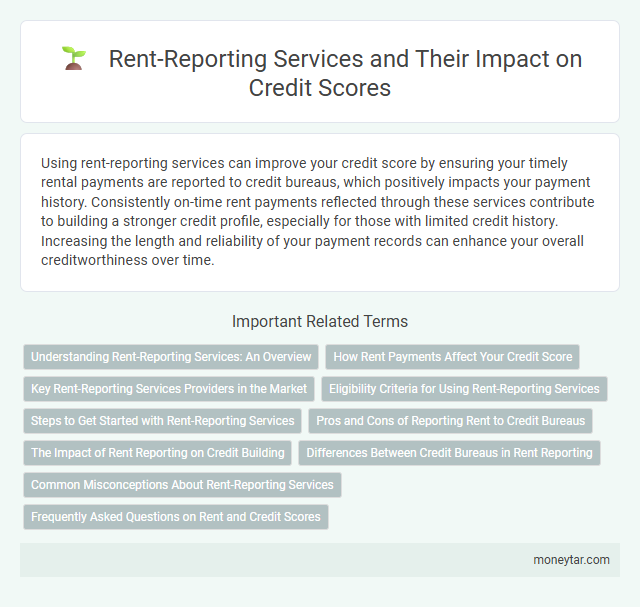 Rent-Reporting Services and Their Impact on Credit Scores

Using rent-reporting services can improve your credit score by ensuring your timely rental payments are reported to credit bureaus, which positively impacts your payment history. Consistently on-time rent payments reflected through these services contribute to building a stronger credit profile, especially for those with limited credit history. Increasing the length and reliability of your payment records can enhance your overall creditworthiness over time.

Important Related Terms

Understanding Rent-Reporting Services: An Overview

How Rent Payments Affect Your Credit Score

Key Rent-Reporting Services Providers in the Market

Eligibility Criteria for Using Rent-Reporting Services

Steps to Get Started with Rent-Reporting Services

Pros and Cons of Reporting Rent to Credit Bureaus

The Impact of Rent Reporting on Credit Building

Differences Between Credit Bureaus in Rent Reporting

Common Misconceptions About Rent-Reporting Services

Frequently Asked Questions on Rent and Credit Scores

moneytar.com