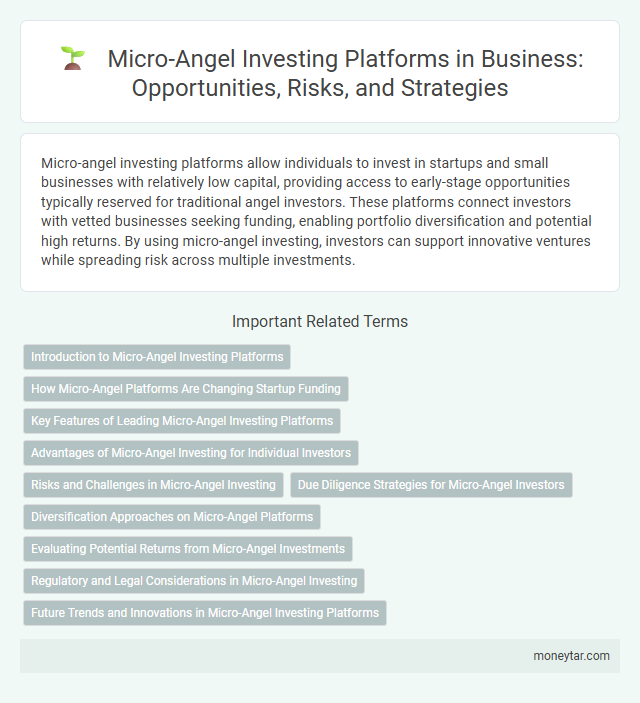 Micro-Angel Investing Platforms in Business: Opportunities, Risks, and Strategies

Micro-angel investing platforms allow individuals to invest in startups and small businesses with relatively low capital, providing access to early-stage opportunities typically reserved for traditional angel investors. These platforms connect investors with vetted businesses seeking funding, enabling portfolio diversification and potential high returns. By using micro-angel investing, investors can support innovative ventures while spreading risk across multiple investments.

Important Related Terms

Introduction to Micro-Angel Investing Platforms

How Micro-Angel Platforms Are Changing Startup Funding

Key Features of Leading Micro-Angel Investing Platforms

Advantages of Micro-Angel Investing for Individual Investors

Risks and Challenges in Micro-Angel Investing

Due Diligence Strategies for Micro-Angel Investors

Diversification Approaches on Micro-Angel Platforms

Evaluating Potential Returns from Micro-Angel Investments

Regulatory and Legal Considerations in Micro-Angel Investing

Future Trends and Innovations in Micro-Angel Investing Platforms

moneytar.com