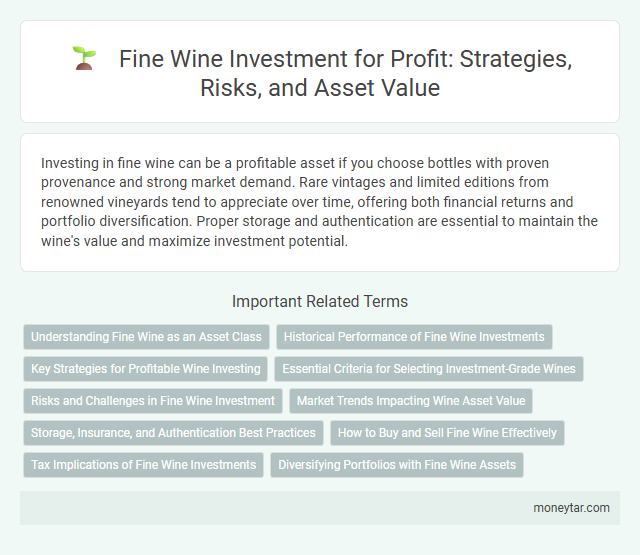 Fine Wine Investment for Profit: Strategies, Risks, and Asset Value

Investing in fine wine can be a profitable asset if you choose bottles with proven provenance and strong market demand. Rare vintages and limited editions from renowned vineyards tend to appreciate over time, offering both financial returns and portfolio diversification. Proper storage and authentication are essential to maintain the wine's value and maximize investment potential.

Important Related Terms

Understanding Fine Wine as an Asset Class

Historical Performance of Fine Wine Investments

Key Strategies for Profitable Wine Investing

Essential Criteria for Selecting Investment-Grade Wines

Risks and Challenges in Fine Wine Investment

Market Trends Impacting Wine Asset Value

Storage, Insurance, and Authentication Best Practices

How to Buy and Sell Fine Wine Effectively

Tax Implications of Fine Wine Investments

Diversifying Portfolios with Fine Wine Assets

moneytar.com