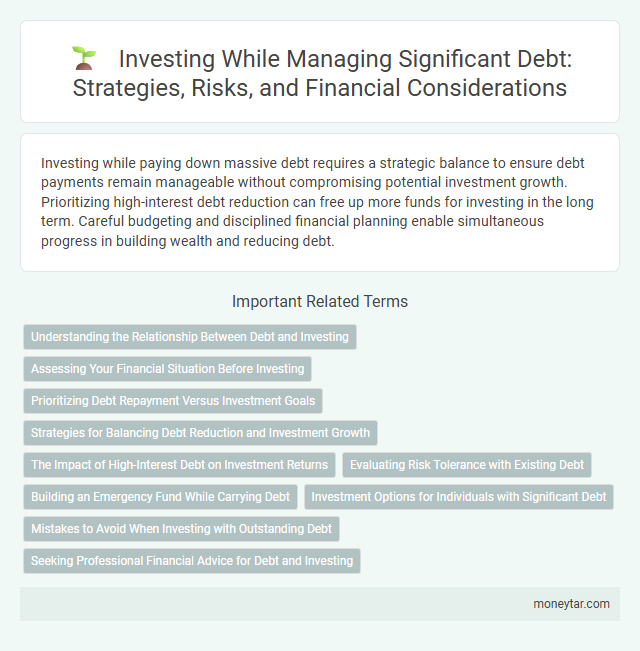 Investing While Managing Significant Debt: Strategies, Risks, and Financial Considerations

Investing while paying down massive debt requires a strategic balance to ensure debt payments remain manageable without compromising potential investment growth. Prioritizing high-interest debt reduction can free up more funds for investing in the long term. Careful budgeting and disciplined financial planning enable simultaneous progress in building wealth and reducing debt.

Important Related Terms

Understanding the Relationship Between Debt and Investing

Assessing Your Financial Situation Before Investing

Prioritizing Debt Repayment Versus Investment Goals

Strategies for Balancing Debt Reduction and Investment Growth

The Impact of High-Interest Debt on Investment Returns

Evaluating Risk Tolerance with Existing Debt

Building an Emergency Fund While Carrying Debt

Investment Options for Individuals with Significant Debt

Mistakes to Avoid When Investing with Outstanding Debt

Seeking Professional Financial Advice for Debt and Investing

moneytar.com