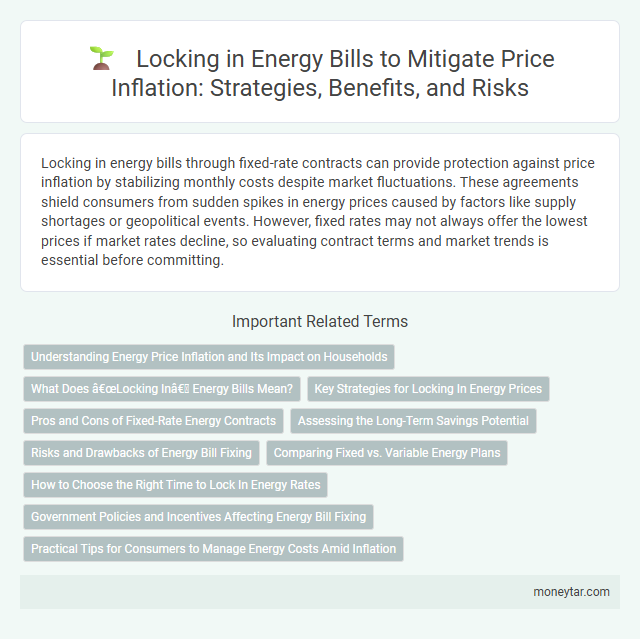 Locking in Energy Bills to Mitigate Price Inflation: Strategies, Benefits, and Risks

Locking in energy bills through fixed-rate contracts can provide protection against price inflation by stabilizing monthly costs despite market fluctuations. These agreements shield consumers from sudden spikes in energy prices caused by factors like supply shortages or geopolitical events. However, fixed rates may not always offer the lowest prices if market rates decline, so evaluating contract terms and market trends is essential before committing.

Important Related Terms

Understanding Energy Price Inflation and Its Impact on Households

What Does â€œLocking Inâ€ Energy Bills Mean?

Key Strategies for Locking In Energy Prices

Pros and Cons of Fixed-Rate Energy Contracts

Assessing the Long-Term Savings Potential

Risks and Drawbacks of Energy Bill Fixing

Comparing Fixed vs. Variable Energy Plans

How to Choose the Right Time to Lock In Energy Rates

Government Policies and Incentives Affecting Energy Bill Fixing

Practical Tips for Consumers to Manage Energy Costs Amid Inflation

moneytar.com