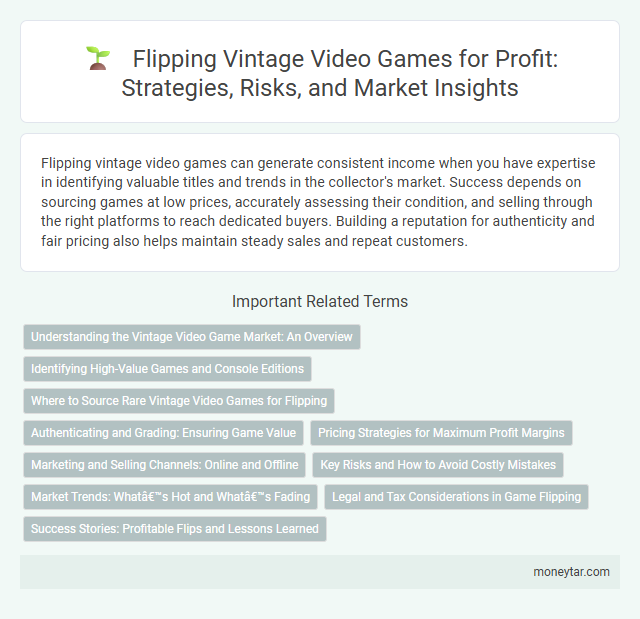 Flipping Vintage Video Games for Profit: Strategies, Risks, and Market Insights

Flipping vintage video games can generate consistent income when you have expertise in identifying valuable titles and trends in the collector's market. Success depends on sourcing games at low prices, accurately assessing their condition, and selling through the right platforms to reach dedicated buyers. Building a reputation for authenticity and fair pricing also helps maintain steady sales and repeat customers.

Important Related Terms

Understanding the Vintage Video Game Market: An Overview

Identifying High-Value Games and Console Editions

Where to Source Rare Vintage Video Games for Flipping

Authenticating and Grading: Ensuring Game Value

Pricing Strategies for Maximum Profit Margins

Marketing and Selling Channels: Online and Offline

Key Risks and How to Avoid Costly Mistakes

Market Trends: Whatâ€™s Hot and Whatâ€™s Fading

Legal and Tax Considerations in Game Flipping

Success Stories: Profitable Flips and Lessons Learned

moneytar.com