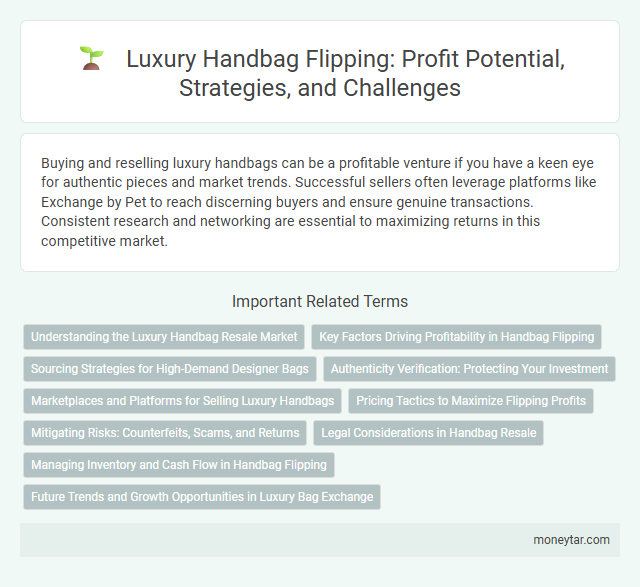 Luxury Handbag Flipping: Profit Potential, Strategies, and Challenges

Buying and reselling luxury handbags can be a profitable venture if you have a keen eye for authentic pieces and market trends. Successful sellers often leverage platforms like Exchange by Pet to reach discerning buyers and ensure genuine transactions. Consistent research and networking are essential to maximizing returns in this competitive market.

Important Related Terms

Understanding the Luxury Handbag Resale Market

Key Factors Driving Profitability in Handbag Flipping

Sourcing Strategies for High-Demand Designer Bags

Authenticity Verification: Protecting Your Investment

Marketplaces and Platforms for Selling Luxury Handbags

Pricing Tactics to Maximize Flipping Profits

Mitigating Risks: Counterfeits, Scams, and Returns

Legal Considerations in Handbag Resale

Managing Inventory and Cash Flow in Handbag Flipping

Future Trends and Growth Opportunities in Luxury Bag Exchange

moneytar.com