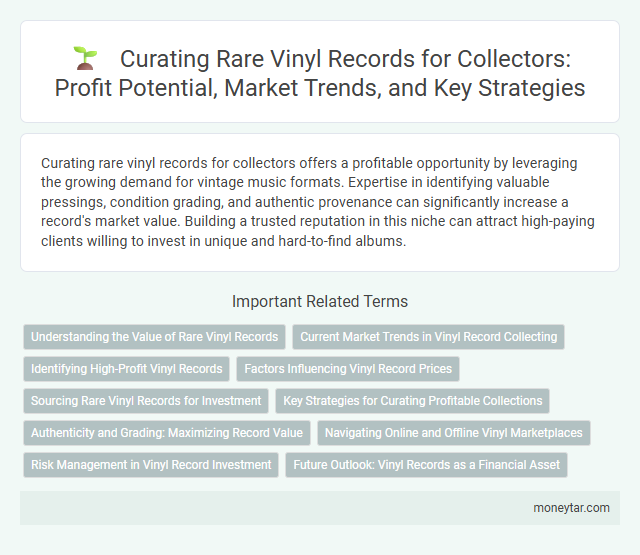 Curating Rare Vinyl Records for Collectors: Profit Potential, Market Trends, and Key Strategies

Curating rare vinyl records for collectors offers a profitable opportunity by leveraging the growing demand for vintage music formats. Expertise in identifying valuable pressings, condition grading, and authentic provenance can significantly increase a record's market value. Building a trusted reputation in this niche can attract high-paying clients willing to invest in unique and hard-to-find albums.

Important Related Terms

Understanding the Value of Rare Vinyl Records
Current Market Trends in Vinyl Record Collecting
Identifying High-Profit Vinyl Records
Factors Influencing Vinyl Record Prices
Sourcing Rare Vinyl Records for Investment
Key Strategies for Curating Profitable Collections
Authenticity and Grading: Maximizing Record Value
Navigating Online and Offline Vinyl Marketplaces
Risk Management in Vinyl Record Investment
Future Outlook: Vinyl Records as a Financial Asset

moneytar.com