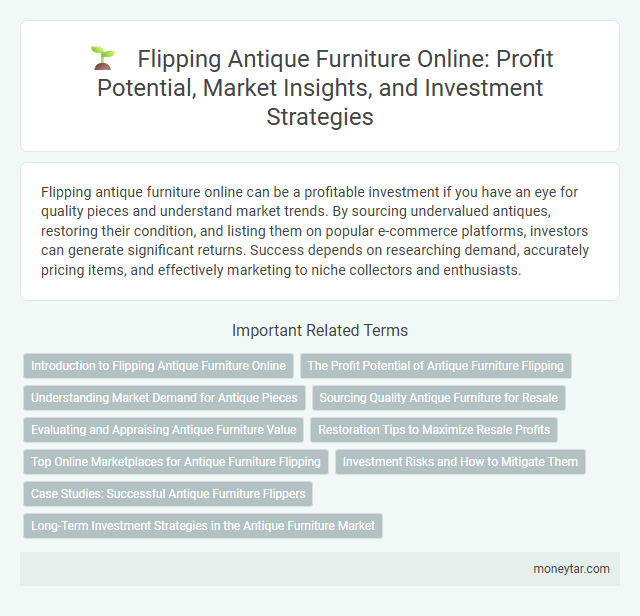 Flipping Antique Furniture Online: Profit Potential, Market Insights, and Investment Strategies

Flipping antique furniture online can be a profitable investment if you have an eye for quality pieces and understand market trends. By sourcing undervalued antiques, restoring their condition, and listing them on popular e-commerce platforms, investors can generate significant returns. Success depends on researching demand, accurately pricing items, and effectively marketing to niche collectors and enthusiasts.

Important Related Terms

Introduction to Flipping Antique Furniture Online

The Profit Potential of Antique Furniture Flipping

Understanding Market Demand for Antique Pieces

Sourcing Quality Antique Furniture for Resale

Evaluating and Appraising Antique Furniture Value

Restoration Tips to Maximize Resale Profits

Top Online Marketplaces for Antique Furniture Flipping

Investment Risks and How to Mitigate Them

Case Studies: Successful Antique Furniture Flippers

Long-Term Investment Strategies in the Antique Furniture Market

moneytar.com