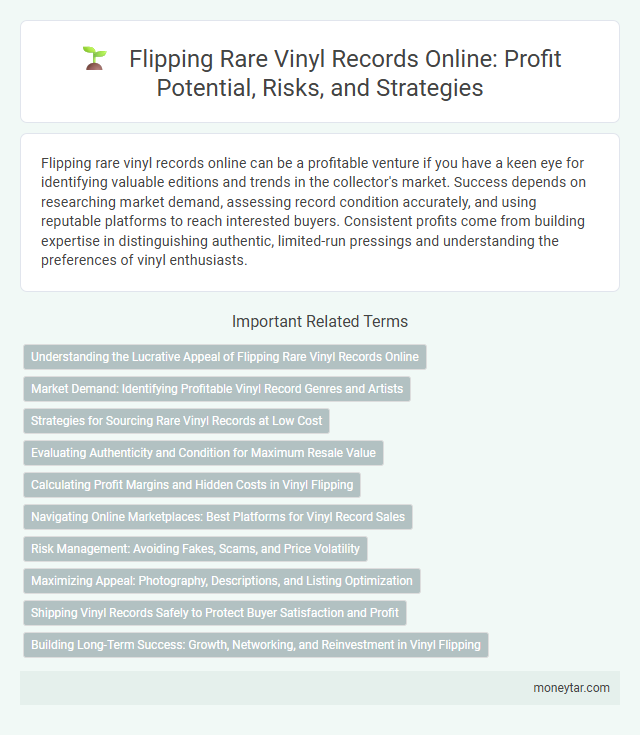 Flipping Rare Vinyl Records Online: Profit Potential, Risks, and Strategies

Flipping rare vinyl records online can be a profitable venture if you have a keen eye for identifying valuable editions and trends in the collector's market. Success depends on researching market demand, assessing record condition accurately, and using reputable platforms to reach interested buyers. Consistent profits come from building expertise in distinguishing authentic, limited-run pressings and understanding the preferences of vinyl enthusiasts.

Important Related Terms

Understanding the Lucrative Appeal of Flipping Rare Vinyl Records Online

Market Demand: Identifying Profitable Vinyl Record Genres and Artists

Strategies for Sourcing Rare Vinyl Records at Low Cost

Evaluating Authenticity and Condition for Maximum Resale Value

Calculating Profit Margins and Hidden Costs in Vinyl Flipping

Navigating Online Marketplaces: Best Platforms for Vinyl Record Sales

Risk Management: Avoiding Fakes, Scams, and Price Volatility

Maximizing Appeal: Photography, Descriptions, and Listing Optimization

Shipping Vinyl Records Safely to Protect Buyer Satisfaction and Profit

Building Long-Term Success: Growth, Networking, and Reinvestment in Vinyl Flipping

moneytar.com