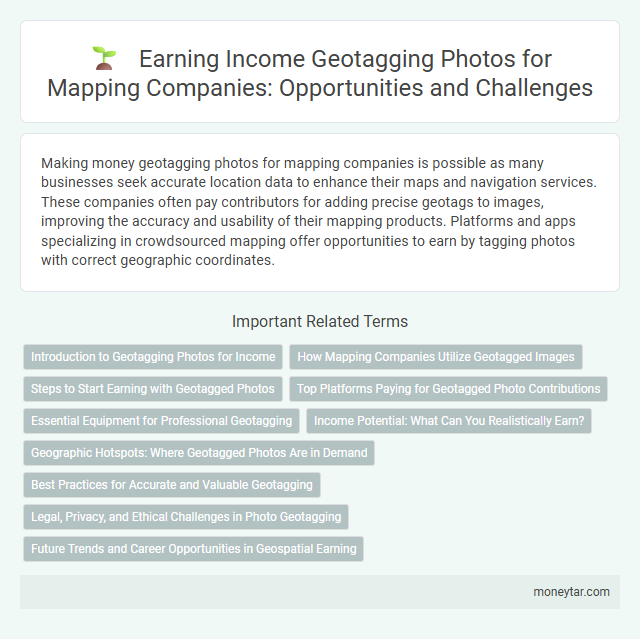 Earning Income Geotagging Photos for Mapping Companies: Opportunities and Challenges

Making money geotagging photos for mapping companies is possible as many businesses seek accurate location data to enhance their maps and navigation services. These companies often pay contributors for adding precise geotags to images, improving the accuracy and usability of their mapping products. Platforms and apps specializing in crowdsourced mapping offer opportunities to earn by tagging photos with correct geographic coordinates.

Important Related Terms

Introduction to Geotagging Photos for Income

How Mapping Companies Utilize Geotagged Images

Steps to Start Earning with Geotagged Photos

Top Platforms Paying for Geotagged Photo Contributions

Essential Equipment for Professional Geotagging

Income Potential: What Can You Realistically Earn?

Geographic Hotspots: Where Geotagged Photos Are in Demand

Best Practices for Accurate and Valuable Geotagging

Legal, Privacy, and Ethical Challenges in Photo Geotagging

Future Trends and Career Opportunities in Geospatial Earning

moneytar.com