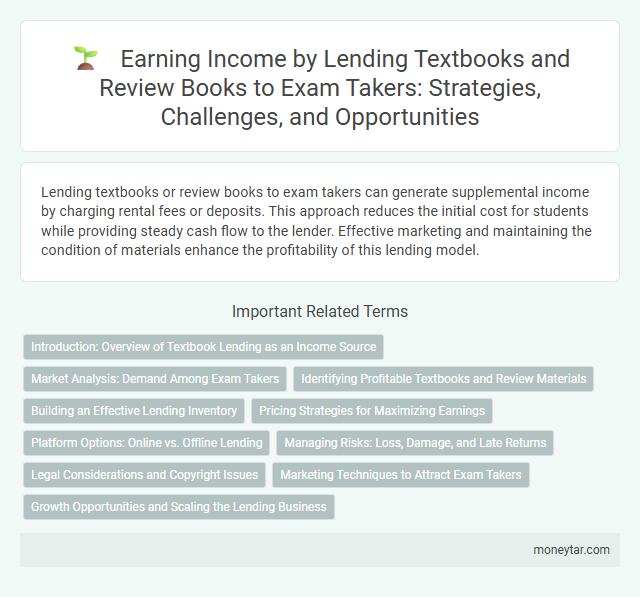 Earning Income by Lending Textbooks and Review Books to Exam Takers: Strategies, Challenges, and Opportunities

Lending textbooks or review books to exam takers can generate supplemental income by charging rental fees or deposits. This approach reduces the initial cost for students while providing steady cash flow to the lender. Effective marketing and maintaining the condition of materials enhance the profitability of this lending model.

Important Related Terms

Introduction: Overview of Textbook Lending as an Income Source

Market Analysis: Demand Among Exam Takers

Identifying Profitable Textbooks and Review Materials

Building an Effective Lending Inventory

Pricing Strategies for Maximizing Earnings

Platform Options: Online vs. Offline Lending

Managing Risks: Loss, Damage, and Late Returns

Legal Considerations and Copyright Issues

Marketing Techniques to Attract Exam Takers

Growth Opportunities and Scaling the Lending Business

moneytar.com