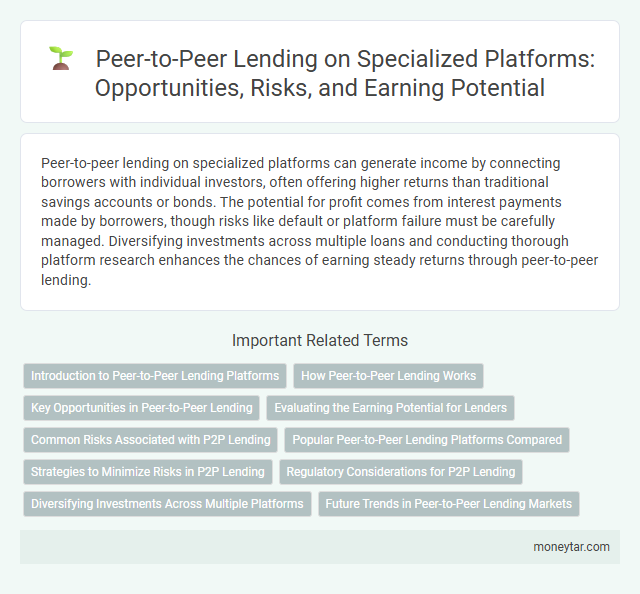 Peer-to-Peer Lending on Specialized Platforms: Opportunities, Risks, and Earning Potential

Peer-to-peer lending on specialized platforms can generate income by connecting borrowers with individual investors, often offering higher returns than traditional savings accounts or bonds. The potential for profit comes from interest payments made by borrowers, though risks like default or platform failure must be carefully managed. Diversifying investments across multiple loans and conducting thorough platform research enhances the chances of earning steady returns through peer-to-peer lending.

Important Related Terms

Introduction to Peer-to-Peer Lending Platforms
How Peer-to-Peer Lending Works
Key Opportunities in Peer-to-Peer Lending
Evaluating the Earning Potential for Lenders
Common Risks Associated with P2P Lending
Popular Peer-to-Peer Lending Platforms Compared
Strategies to Minimize Risks in P2P Lending
Regulatory Considerations for P2P Lending
Diversifying Investments Across Multiple Platforms
Future Trends in Peer-to-Peer Lending Markets

moneytar.com