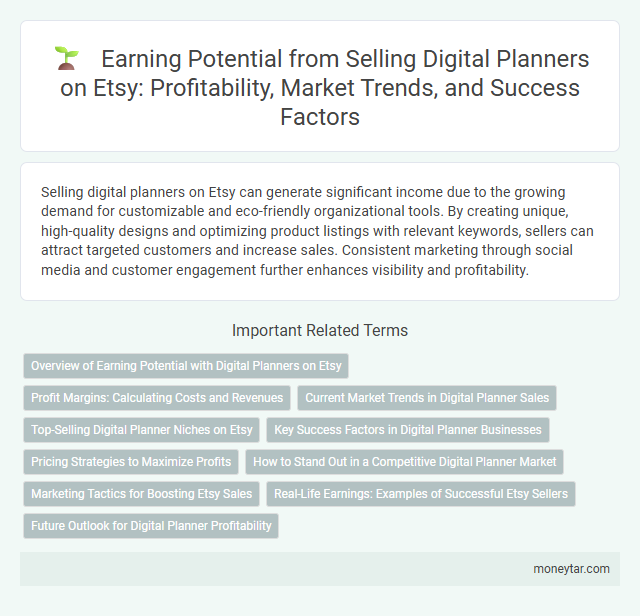 Earning Potential from Selling Digital Planners on Etsy: Profitability, Market Trends, and Success Factors

Selling digital planners on Etsy can generate significant income due to the growing demand for customizable and eco-friendly organizational tools. By creating unique, high-quality designs and optimizing product listings with relevant keywords, sellers can attract targeted customers and increase sales. Consistent marketing through social media and customer engagement further enhances visibility and profitability.

Important Related Terms

Overview of Earning Potential with Digital Planners on Etsy

Profit Margins: Calculating Costs and Revenues

Current Market Trends in Digital Planner Sales

Top-Selling Digital Planner Niches on Etsy

Key Success Factors in Digital Planner Businesses

Pricing Strategies to Maximize Profits

How to Stand Out in a Competitive Digital Planner Market

Marketing Tactics for Boosting Etsy Sales

Real-Life Earnings: Examples of Successful Etsy Sellers

Future Outlook for Digital Planner Profitability

moneytar.com