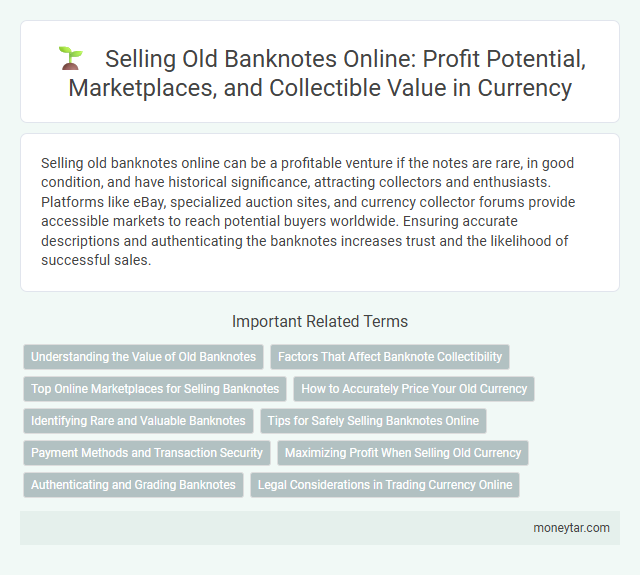 Selling Old Banknotes Online: Profit Potential, Marketplaces, and Collectible Value in Currency

Selling old banknotes online can be a profitable venture if the notes are rare, in good condition, and have historical significance, attracting collectors and enthusiasts. Platforms like eBay, specialized auction sites, and currency collector forums provide accessible markets to reach potential buyers worldwide. Ensuring accurate descriptions and authenticating the banknotes increases trust and the likelihood of successful sales.

Important Related Terms

Understanding the Value of Old Banknotes

Factors That Affect Banknote Collectibility

Top Online Marketplaces for Selling Banknotes

How to Accurately Price Your Old Currency

Identifying Rare and Valuable Banknotes

Tips for Safely Selling Banknotes Online

Payment Methods and Transaction Security

Maximizing Profit When Selling Old Currency

Authenticating and Grading Banknotes

Legal Considerations in Trading Currency Online

moneytar.com