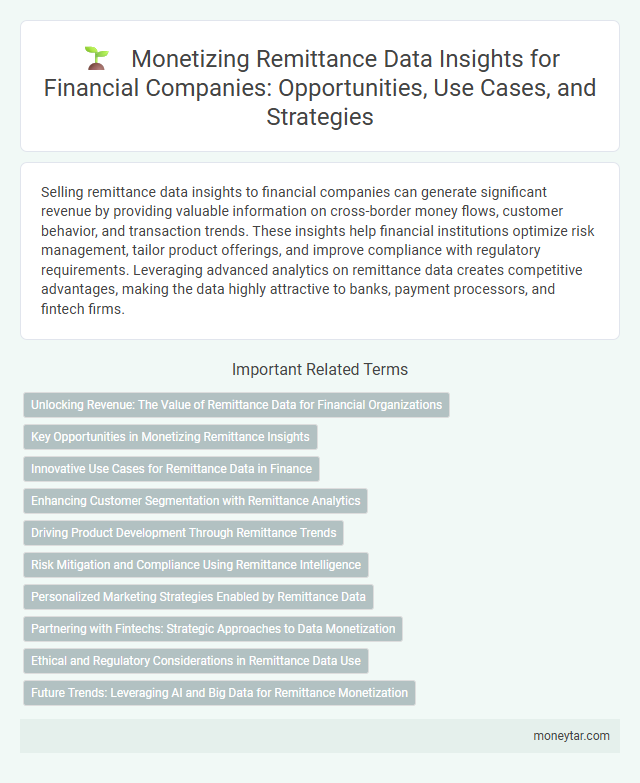 Monetizing Remittance Data Insights for Financial Companies: Opportunities, Use Cases, and Strategies

Selling remittance data insights to financial companies can generate significant revenue by providing valuable information on cross-border money flows, customer behavior, and transaction trends. These insights help financial institutions optimize risk management, tailor product offerings, and improve compliance with regulatory requirements. Leveraging advanced analytics on remittance data creates competitive advantages, making the data highly attractive to banks, payment processors, and fintech firms.

Important Related Terms

Unlocking Revenue: The Value of Remittance Data for Financial Organizations

Key Opportunities in Monetizing Remittance Insights

Innovative Use Cases for Remittance Data in Finance

Enhancing Customer Segmentation with Remittance Analytics

Driving Product Development Through Remittance Trends

Risk Mitigation and Compliance Using Remittance Intelligence

Personalized Marketing Strategies Enabled by Remittance Data

Partnering with Fintechs: Strategic Approaches to Data Monetization

Ethical and Regulatory Considerations in Remittance Data Use

Future Trends: Leveraging AI and Big Data for Remittance Monetization

moneytar.com