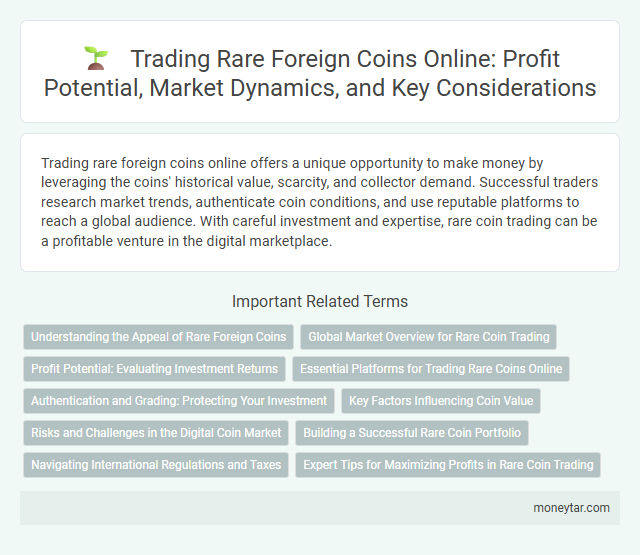 Trading Rare Foreign Coins Online: Profit Potential, Market Dynamics, and Key Considerations

Trading rare foreign coins online offers a unique opportunity to make money by leveraging the coins' historical value, scarcity, and collector demand. Successful traders research market trends, authenticate coin conditions, and use reputable platforms to reach a global audience. With careful investment and expertise, rare coin trading can be a profitable venture in the digital marketplace.

Important Related Terms

Understanding the Appeal of Rare Foreign Coins

Global Market Overview for Rare Coin Trading

Profit Potential: Evaluating Investment Returns

Essential Platforms for Trading Rare Coins Online

Authentication and Grading: Protecting Your Investment

Key Factors Influencing Coin Value

Risks and Challenges in the Digital Coin Market

Building a Successful Rare Coin Portfolio

Navigating International Regulations and Taxes

Expert Tips for Maximizing Profits in Rare Coin Trading

moneytar.com