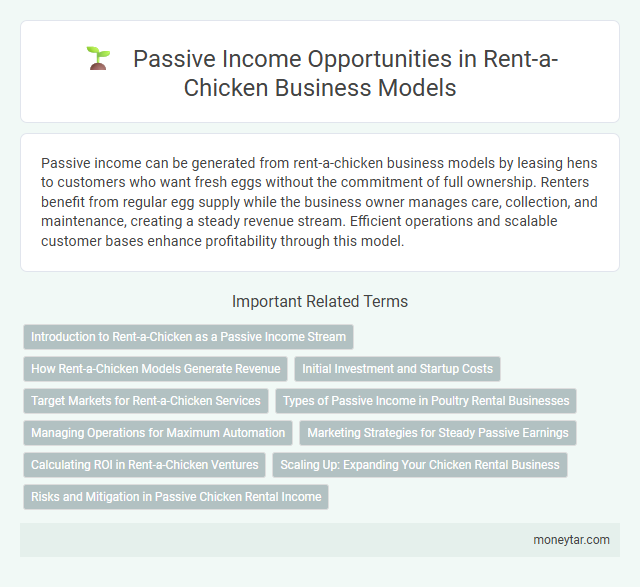 Passive Income Opportunities in Rent-a-Chicken Business Models

Passive income can be generated from rent-a-chicken business models by leasing hens to customers who want fresh eggs without the commitment of full ownership. Renters benefit from regular egg supply while the business owner manages care, collection, and maintenance, creating a steady revenue stream. Efficient operations and scalable customer bases enhance profitability through this model.

Important Related Terms

Introduction to Rent-a-Chicken as a Passive Income Stream

How Rent-a-Chicken Models Generate Revenue

Initial Investment and Startup Costs

Target Markets for Rent-a-Chicken Services

Types of Passive Income in Poultry Rental Businesses

Managing Operations for Maximum Automation

Marketing Strategies for Steady Passive Earnings

Calculating ROI in Rent-a-Chicken Ventures

Scaling Up: Expanding Your Chicken Rental Business

Risks and Mitigation in Passive Chicken Rental Income

moneytar.com