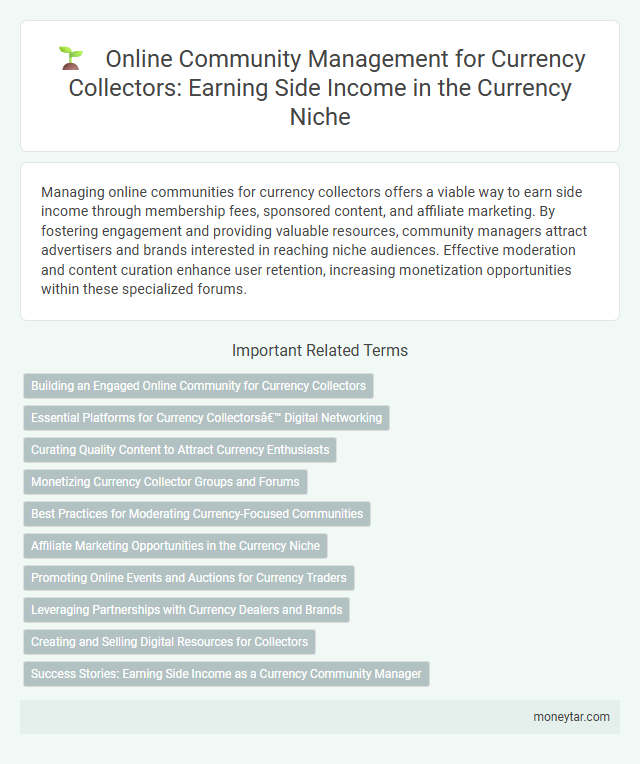 Online Community Management for Currency Collectors: Earning Side Income in the Currency Niche

Managing online communities for currency collectors offers a viable way to earn side income through membership fees, sponsored content, and affiliate marketing. By fostering engagement and providing valuable resources, community managers attract advertisers and brands interested in reaching niche audiences. Effective moderation and content curation enhance user retention, increasing monetization opportunities within these specialized forums.

Important Related Terms

Building an Engaged Online Community for Currency Collectors

Essential Platforms for Currency Collectorsâ€™ Digital Networking

Curating Quality Content to Attract Currency Enthusiasts

Monetizing Currency Collector Groups and Forums

Best Practices for Moderating Currency-Focused Communities

Affiliate Marketing Opportunities in the Currency Niche

Promoting Online Events and Auctions for Currency Traders

Leveraging Partnerships with Currency Dealers and Brands

Creating and Selling Digital Resources for Collectors

Success Stories: Earning Side Income as a Currency Community Manager

moneytar.com