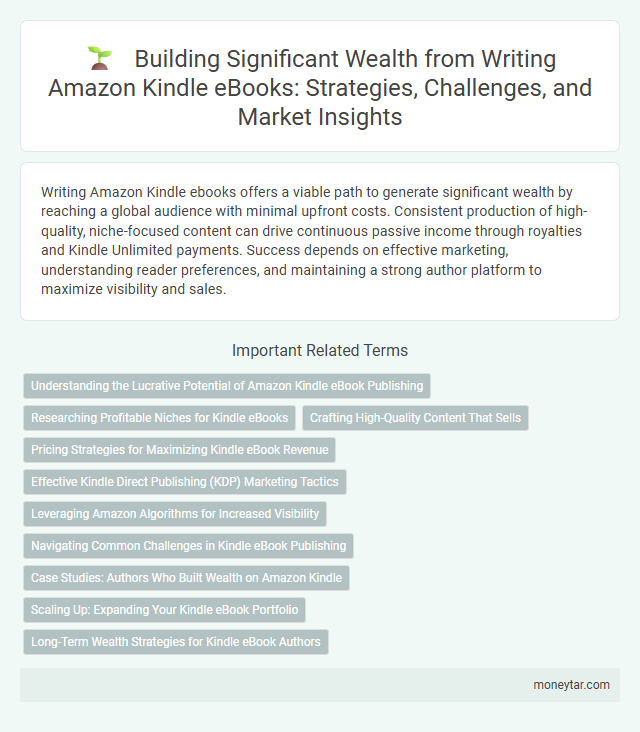 Building Significant Wealth from Writing Amazon Kindle eBooks: Strategies, Challenges, and Market Insights

Writing Amazon Kindle ebooks offers a viable path to generate significant wealth by reaching a global audience with minimal upfront costs. Consistent production of high-quality, niche-focused content can drive continuous passive income through royalties and Kindle Unlimited payments. Success depends on effective marketing, understanding reader preferences, and maintaining a strong author platform to maximize visibility and sales.

Important Related Terms

Understanding the Lucrative Potential of Amazon Kindle eBook Publishing

Researching Profitable Niches for Kindle eBooks

Crafting High-Quality Content That Sells

Pricing Strategies for Maximizing Kindle eBook Revenue

Effective Kindle Direct Publishing (KDP) Marketing Tactics

Leveraging Amazon Algorithms for Increased Visibility

Navigating Common Challenges in Kindle eBook Publishing

Case Studies: Authors Who Built Wealth on Amazon Kindle

Scaling Up: Expanding Your Kindle eBook Portfolio

Long-Term Wealth Strategies for Kindle eBook Authors

moneytar.com